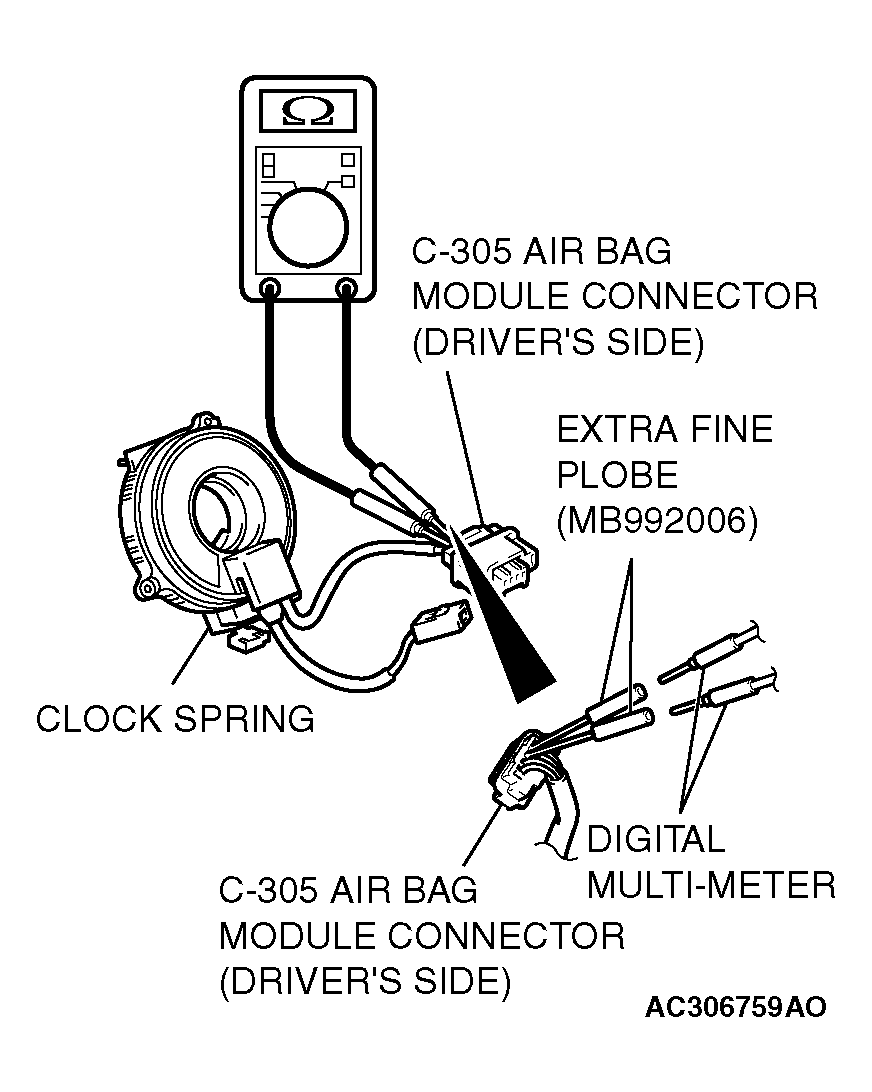 Ω

C-305 AIR BAG MODULE CONNECTOR (DRIVER'S SIDE)

EXTRA FINE PLOBE (MB992006)

CLOCK SPRING

DIGITAL MULTI-METER

C-305 AIR BAG MODULE CONNECTOR (DRIVER'S SIDE)

AC306759AO