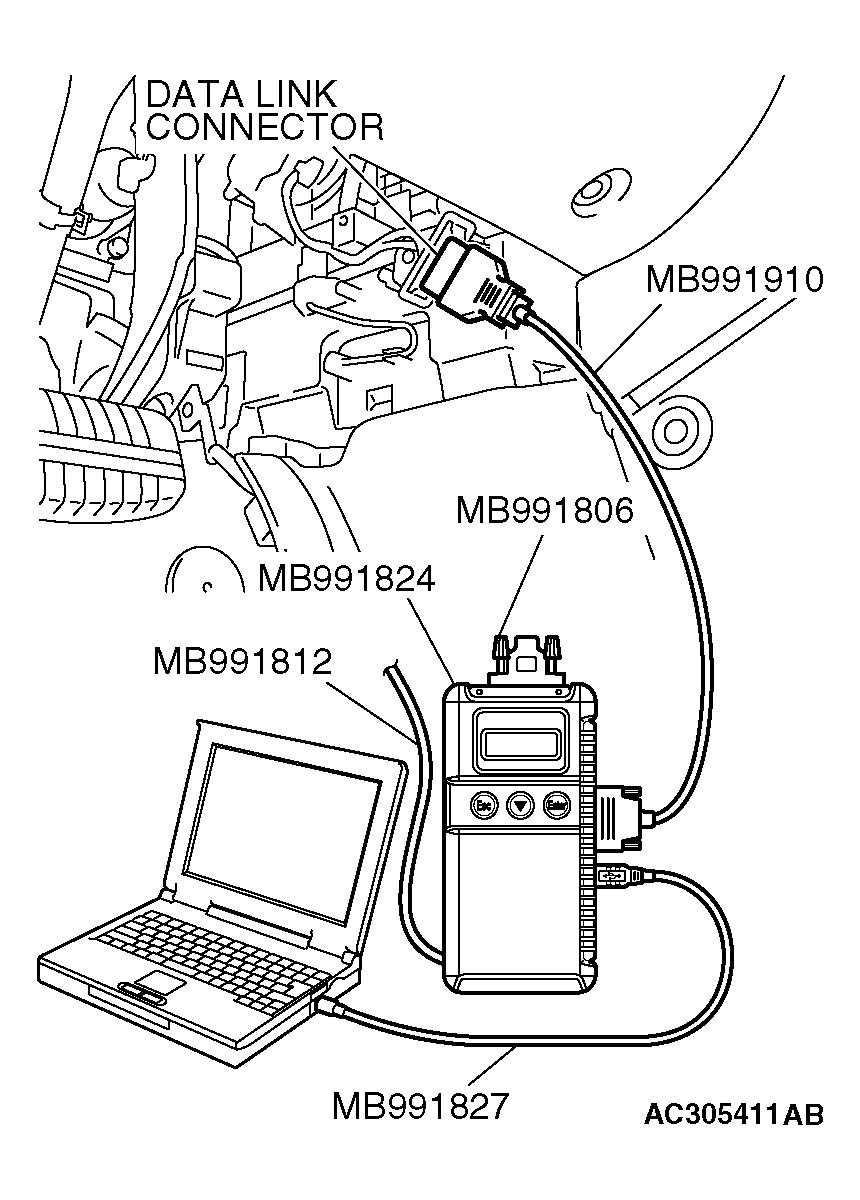 DATA LINK CONNECTOR

MB991910

MB991806

MB991824

MB991812

Esc

Enter

MB991827

AC305411AB