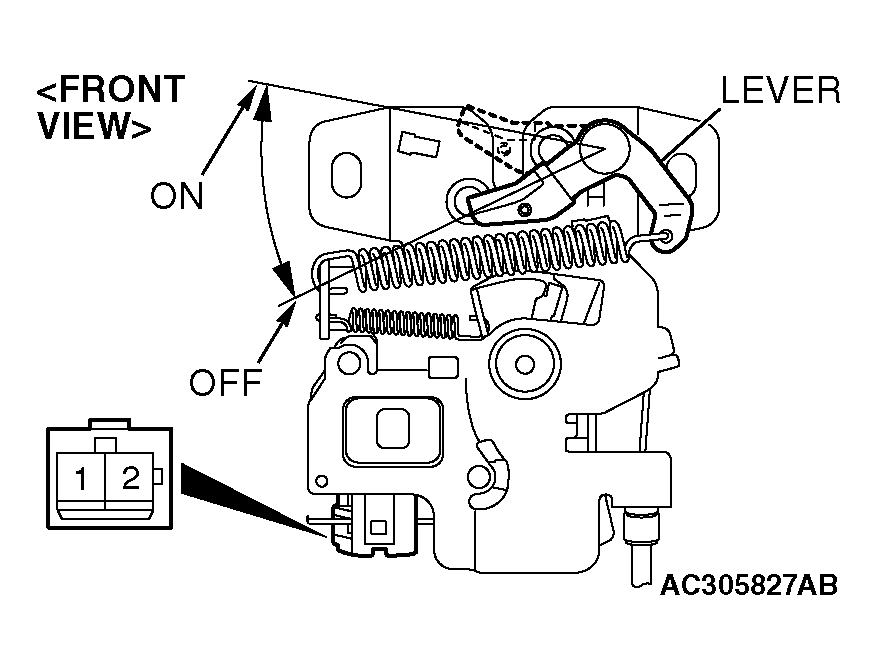 <FRONT VIEW>

LEVER

ON

OFF

1 2

AC305827AB