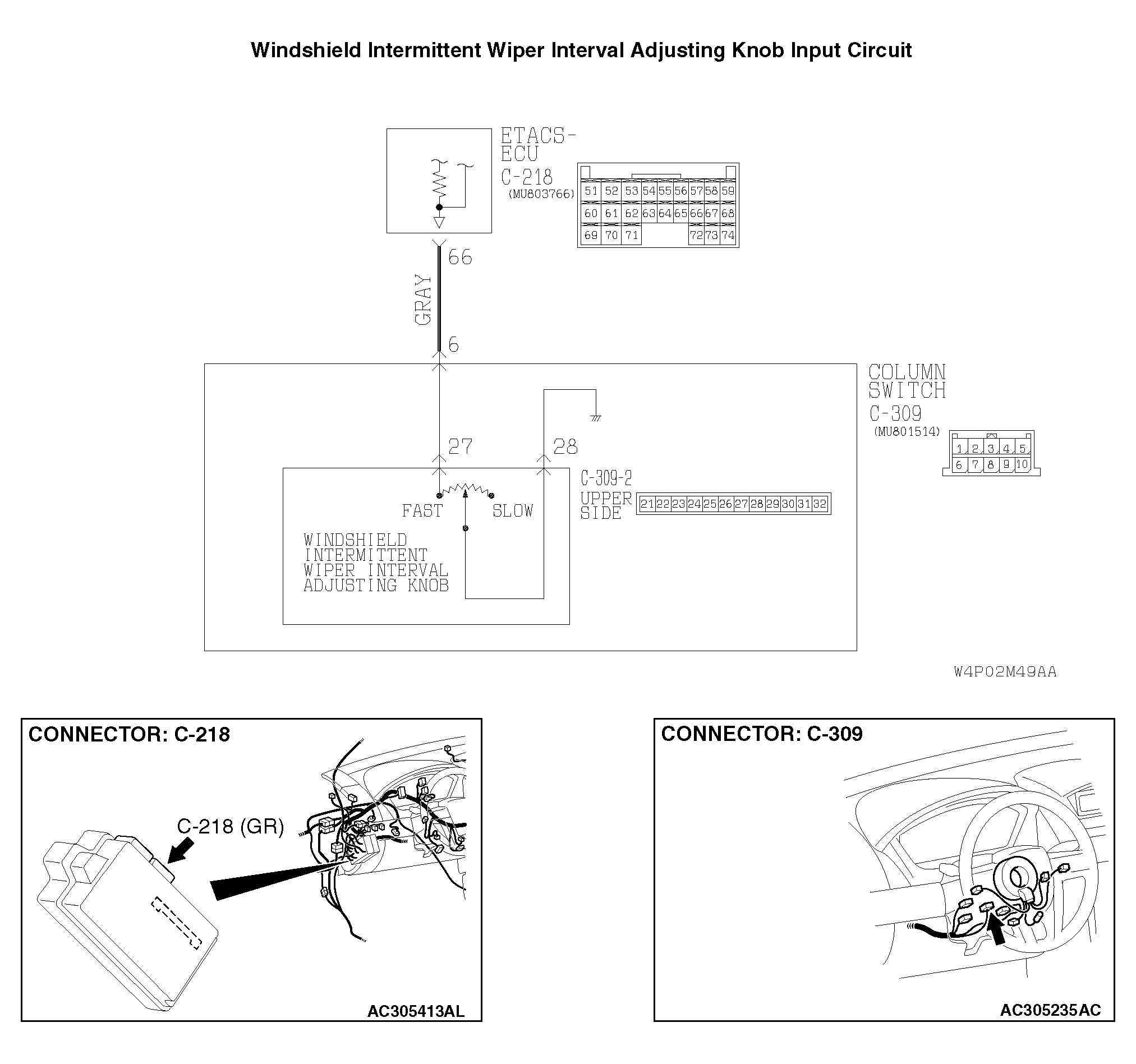 Windshield Intermittent Wiper Interval Adjusting Knob Input Circuit

ETACS-ECU
C-218
(MU803766)

| 51 | 52 | 53 | 54 | 55 | 56 | 57 | 58 | 59 |
|---|---|---|---|---|---|---|---|---|
| 60 | 61 | 62 | 63 | 64 | 65 | 66 | 67 | 68 |
| 69 | 70 | 71 | | | | 72 | 73 | 74 |

66

GRAY

6

COLUMN SWITCH
C-309
(MU801514)

| 1 | 2 | 3 | 4 | 5 |
|---|---|---|---|---|
| 6 | 7 | 8 | 9 | 10 |

27

28

C-309-2
UPPER SIDE

| 21 | 22 | 23 | 24 | 25 | 26 | 27 | 28 | 29 | 30 | 31 | 32 |
|---|---|---|---|---|---|---|---|---|---|---|---|

FAST

SLOW

WINDSHIELD INTERMITTENT WIPER INTERVAL ADJUSTING KNOB

W4P02M49AA

CONNECTOR: C-218

C-218 (GR)

AC305413AL

CONNECTOR: C-309

AC305235AC