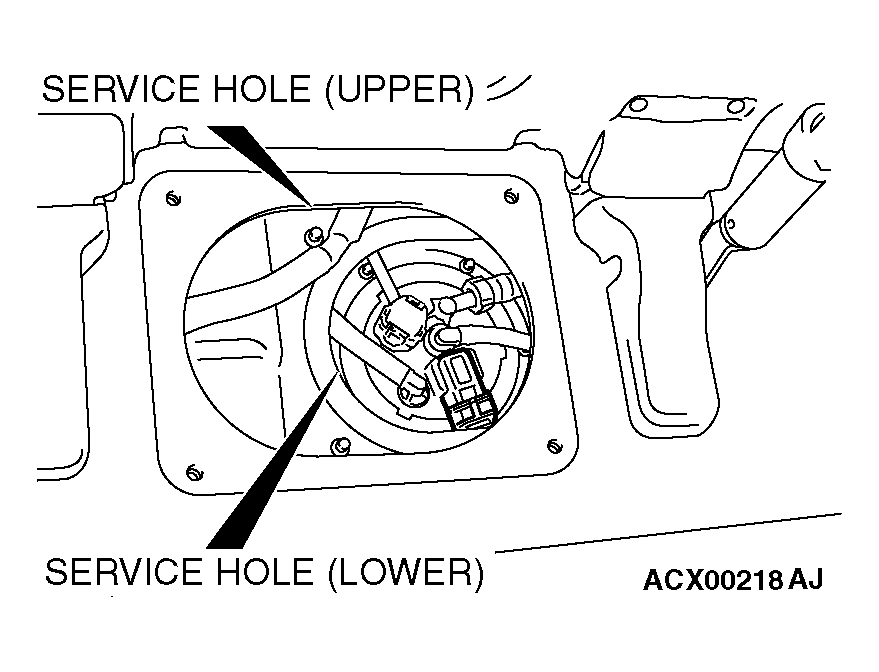 SERVICE HOLE (UPPER)

SERVICE HOLE (LOWER)

ACX00218 AJ