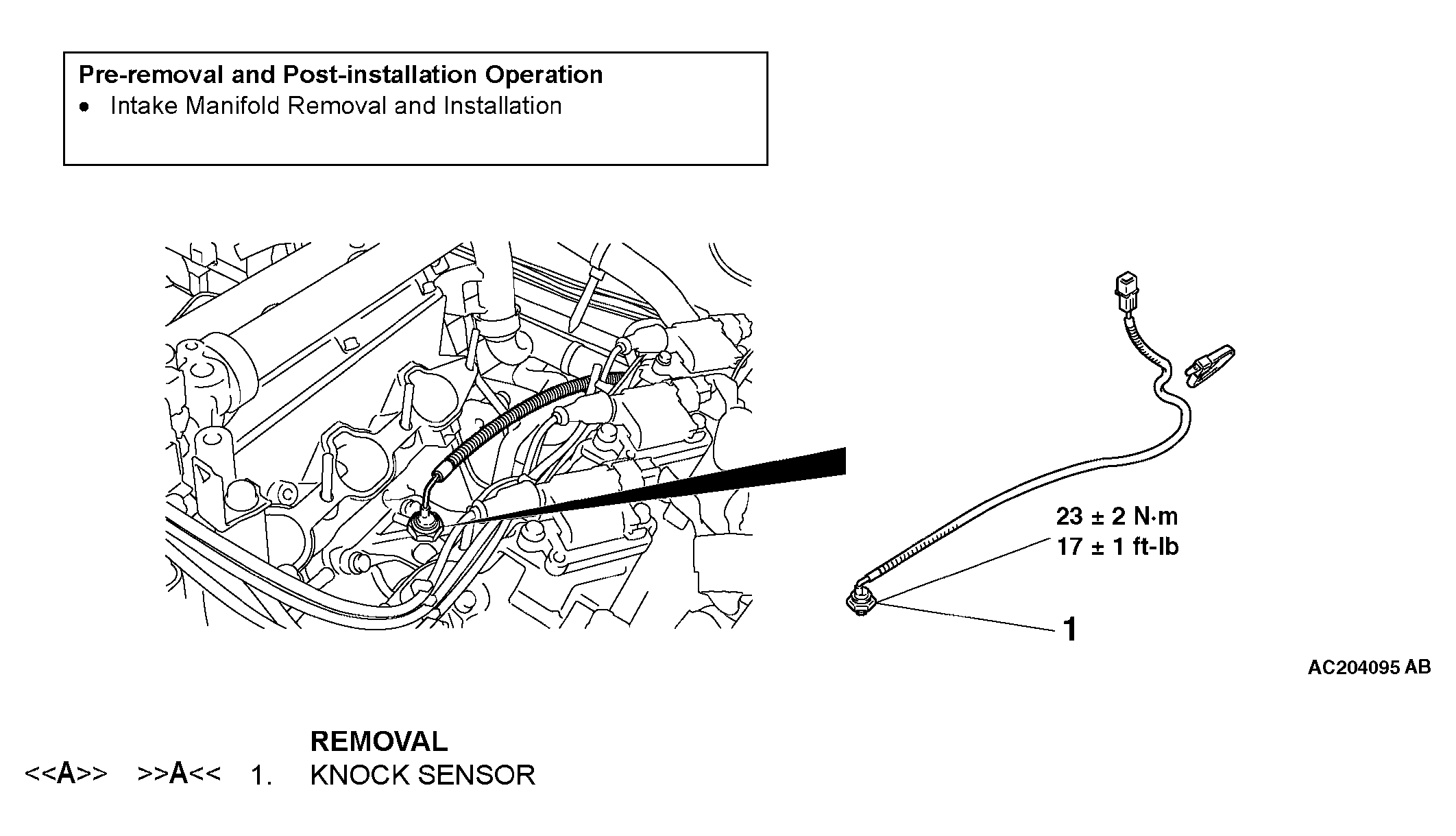 Pre-removal and Post-installation Operation
• Intake Manifold Removal and Installation

23 ± 2 N·m
17 ± 1 ft-lb

1

AC204095 AB

REMOVAL
<<A>> >>A<< 1. KNOCK SENSOR