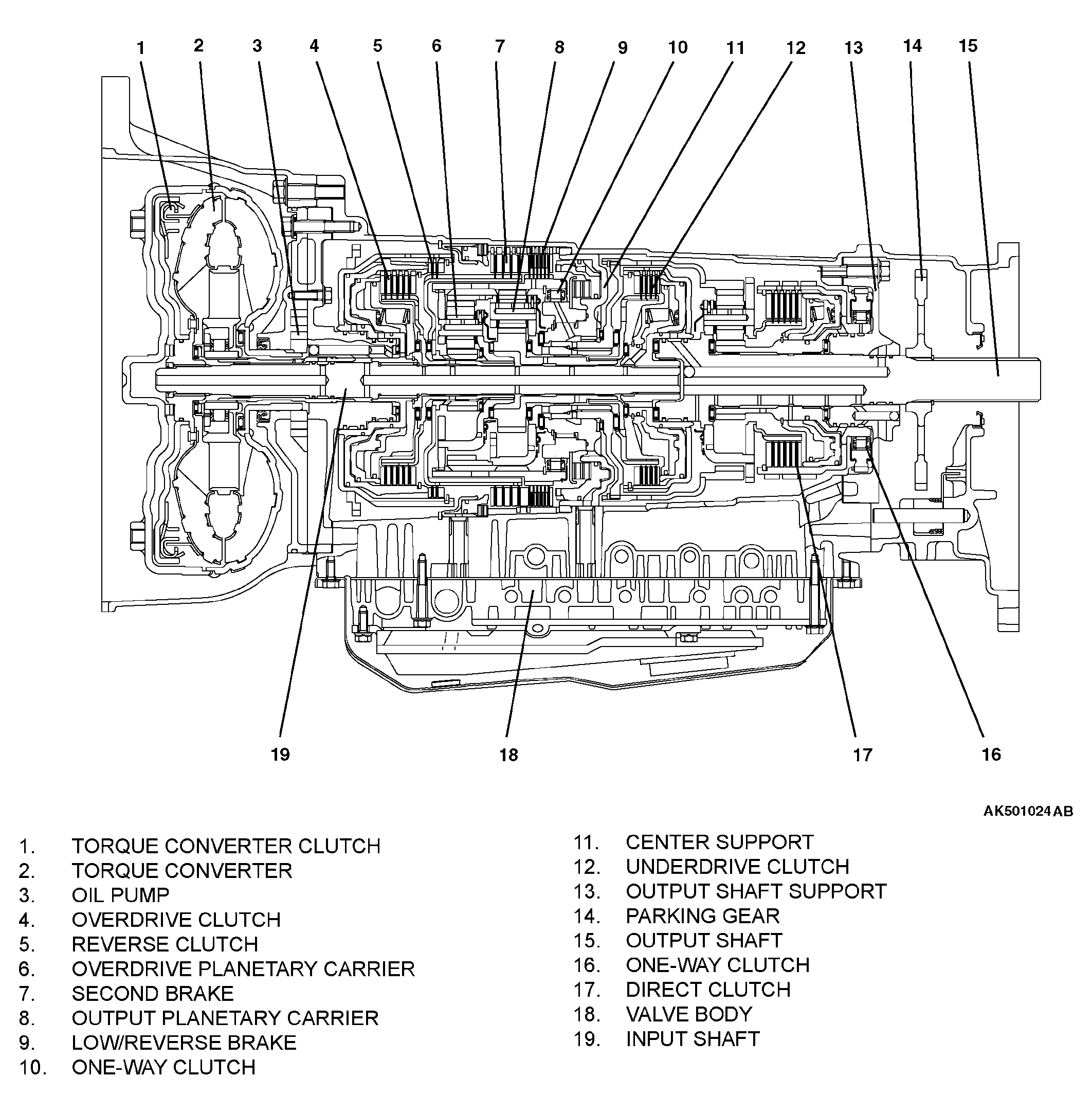 1 2 3 4 5 6 7 8 9 10 11 12 13 14 15

19 18 17 16

AK501024AB

1. TORQUE CONVERTER CLUTCH
2. TORQUE CONVERTER
3. OIL PUMP
4. OVERDRIVE CLUTCH
5. REVERSE CLUTCH
6. OVERDRIVE PLANETARY CARRIER
7. SECOND BRAKE
8. OUTPUT PLANETARY CARRIER
9. LOW/REVERSE BRAKE
10. ONE-WAY CLUTCH

11. CENTER SUPPORT
12. UNDERDRIVE CLUTCH
13. OUTPUT SHAFT SUPPORT
14. PARKING GEAR
15. OUTPUT SHAFT
16. ONE-WAY CLUTCH
17. DIRECT CLUTCH
18. VALVE BODY
19. INPUT SHAFT