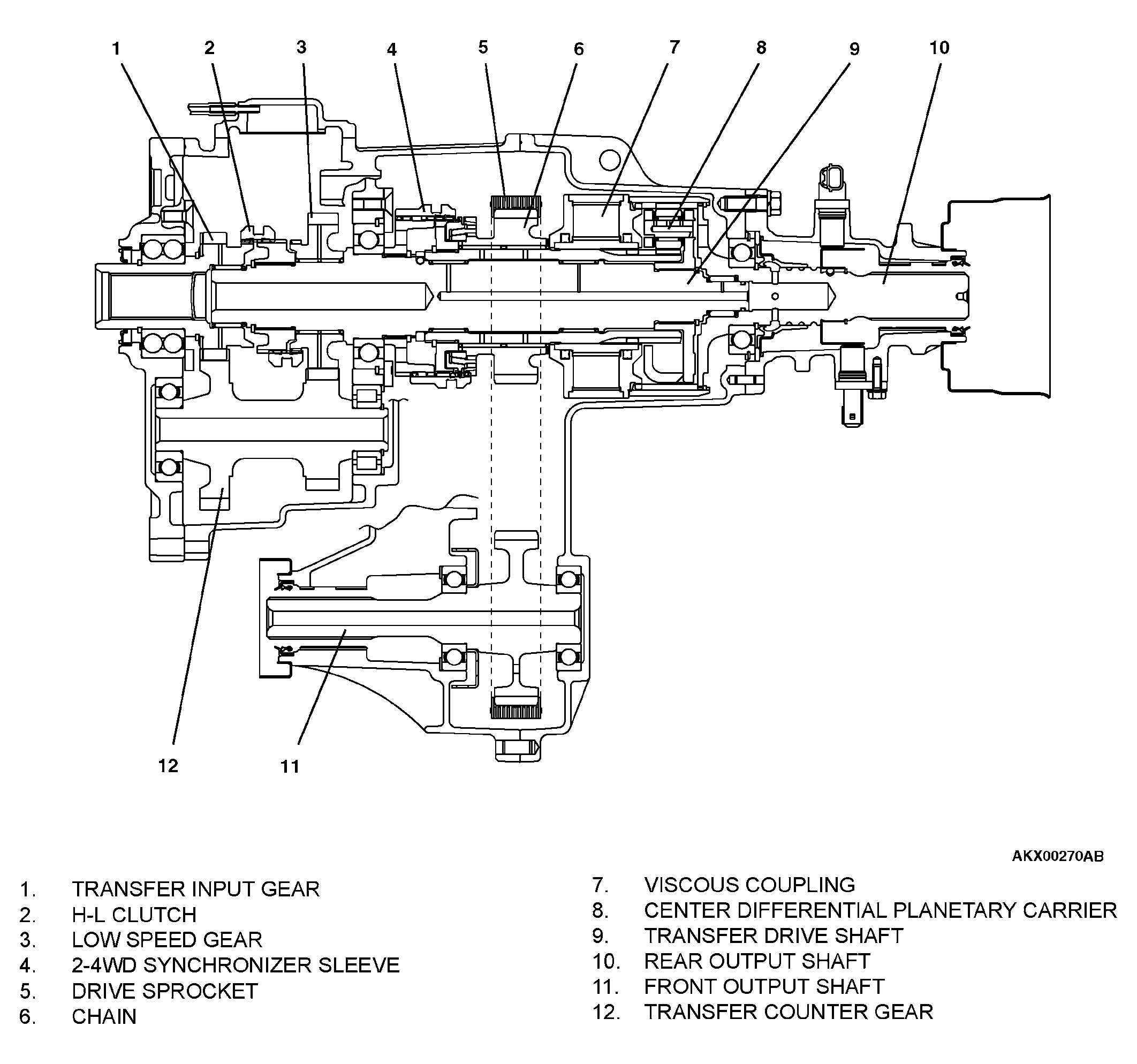 1 2 3 4 5 6 7 8 9 10

12 11

AKX00270AB

1. TRANSFER INPUT GEAR
2. H-L CLUTCH
3. LOW SPEED GEAR
4. 2-4WD SYNCHRONIZER SLEEVE
5. DRIVE SPROCKET
6. CHAIN

7. VISCOUS COUPLING
8. CENTER DIFFERENTIAL PLANETARY CARRIER
9. TRANSFER DRIVE SHAFT
10. REAR OUTPUT SHAFT
11. FRONT OUTPUT SHAFT
12. TRANSFER COUNTER GEAR