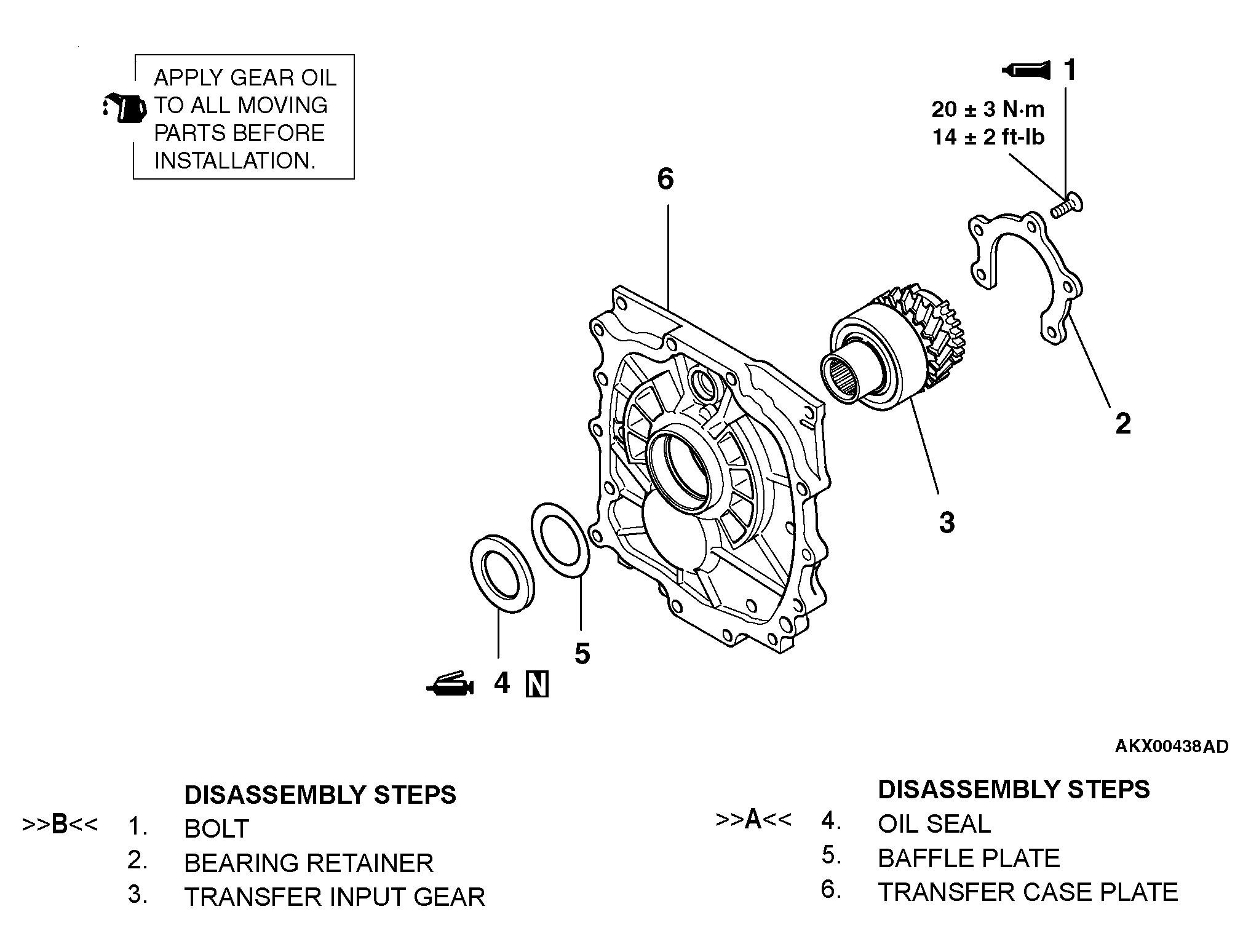 APPLY GEAR OIL TO ALL MOVING PARTS BEFORE INSTALLATION.

1

20 ± 3 N·m
14 ± 2 ft-lb

6

2

3

5

4 N

AKX00438AD

DISASSEMBLY STEPS

>>B<< 1. BOLT
2. BEARING RETAINER
3. TRANSFER INPUT GEAR

DISASSEMBLY STEPS

>>A<< 4. OIL SEAL
5. BAFFLE PLATE
6. TRANSFER CASE PLATE