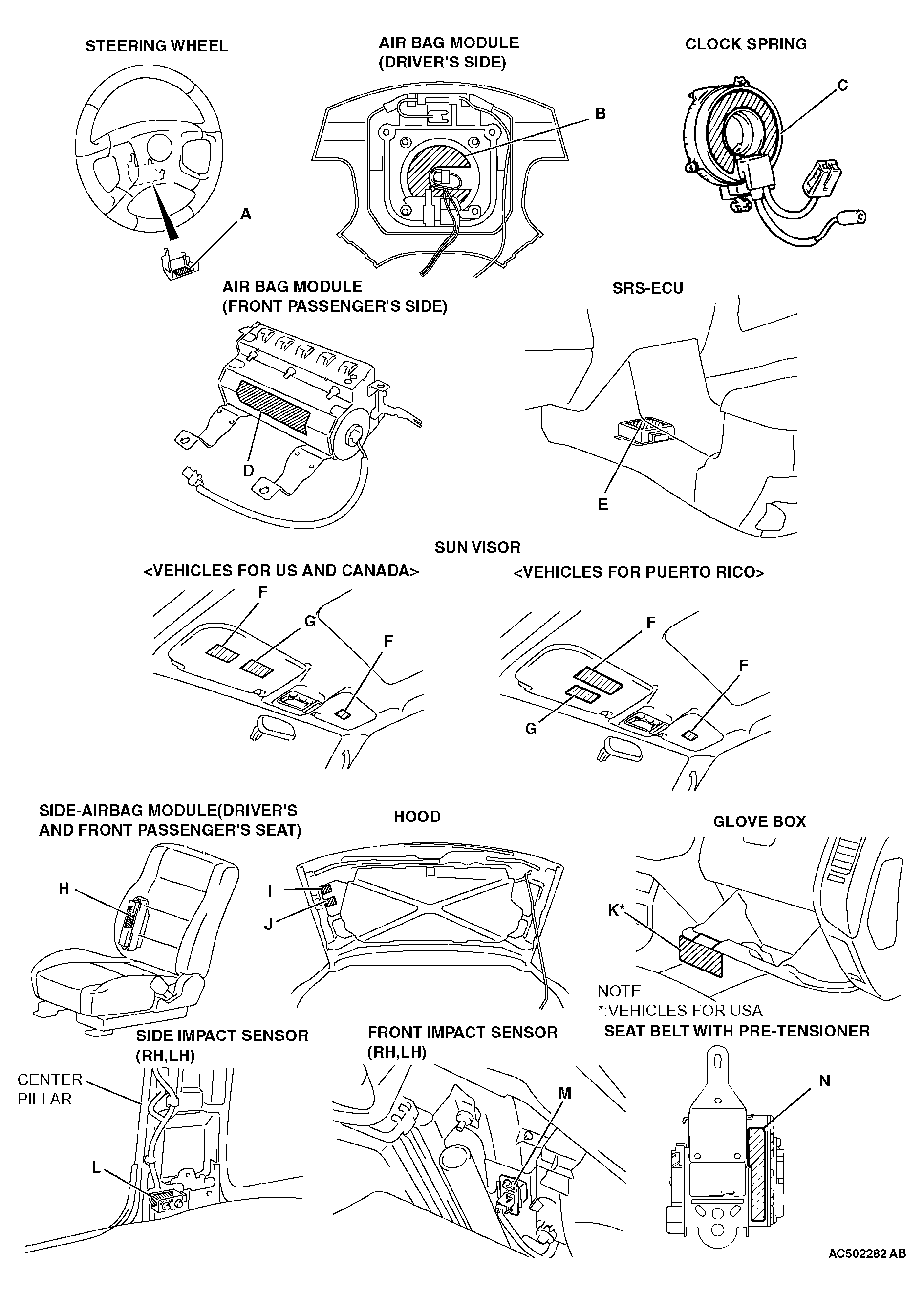 STEERING WHEEL

A

AIR BAG MODULE
(DRIVER'S SIDE)

B

CLOCK SPRING

C

AIR BAG MODULE
(FRONT PASSENGER'S SIDE)

D

SRS-ECU

E

SUN VISOR

<VEHICLES FOR US AND CANADA>

F
G
F

<VEHICLES FOR PUERTO RICO>

F
F
G

SIDE-AIRBAG MODULE(DRIVER'S AND FRONT PASSENGER'S SEAT)

H

HOOD

I
J

GLOVE BOX

K*

NOTE
*:VEHICLES FOR USA

SIDE IMPACT SENSOR
(RH,LH)

CENTER PILLAR

L

FRONT IMPACT SENSOR
(RH,LH)

M

SEAT BELT WITH PRE-TENSIONER

N

AC502282 AB