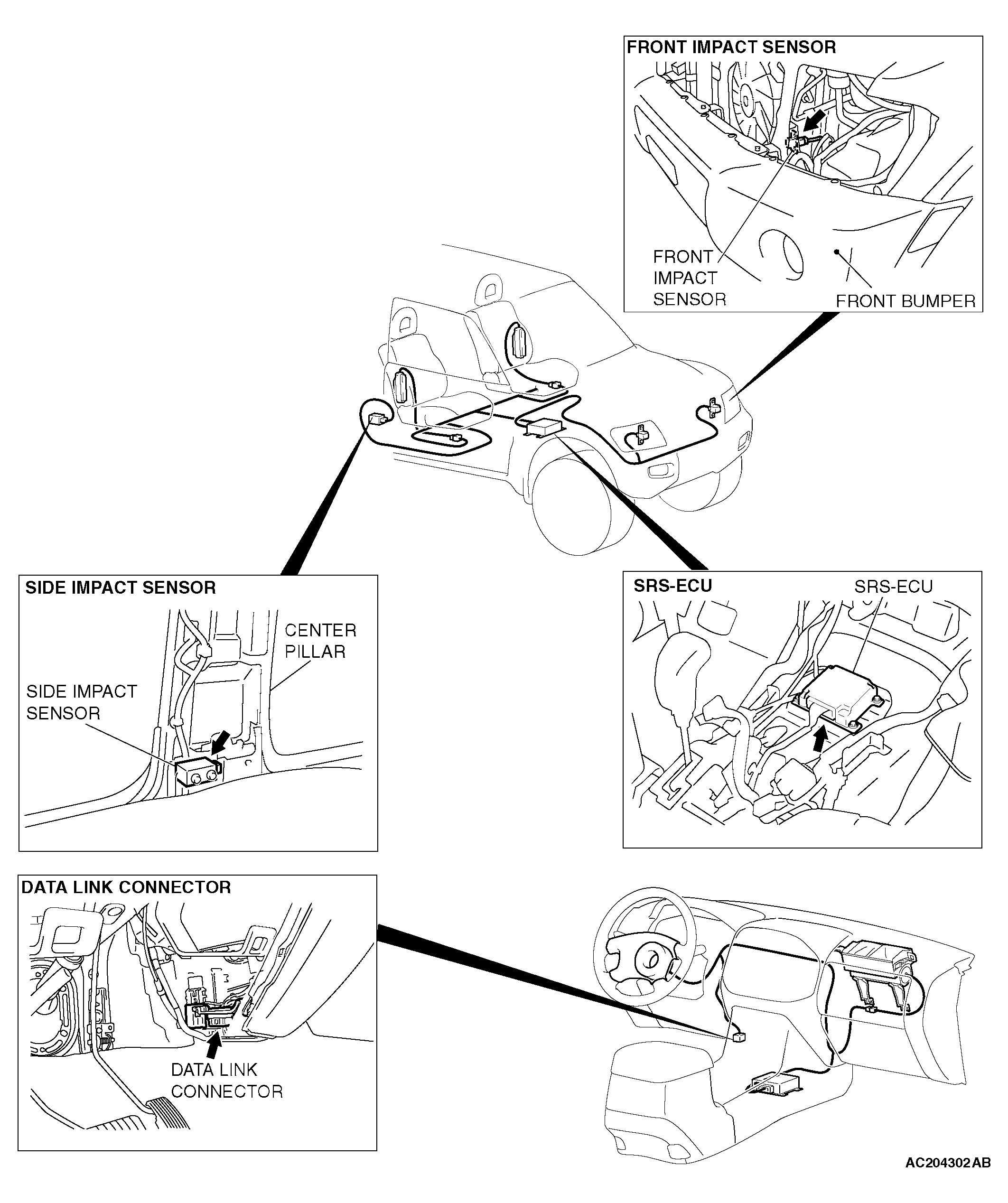 FRONT IMPACT SENSOR

FRONT IMPACT SENSOR

FRONT BUMPER

SIDE IMPACT SENSOR

CENTER PILLAR

SIDE IMPACT SENSOR

SRS-ECU

SRS-ECU

DATA LINK CONNECTOR

DATA LINK CONNECTOR

AC204302AB