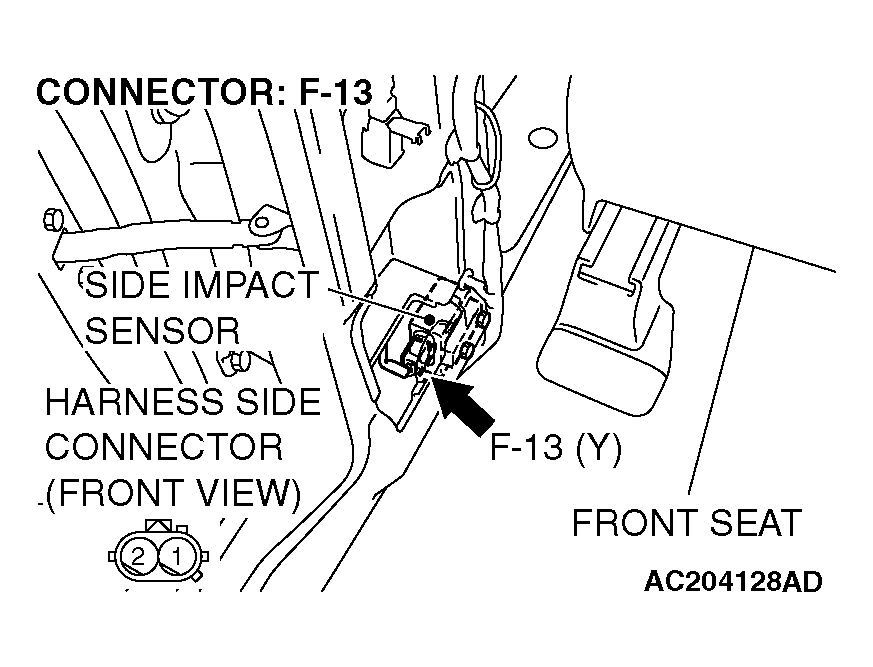 CONNECTOR: F-13

SIDE IMPACT SENSOR

HARNESS SIDE CONNECTOR (FRONT VIEW)

2 1

F-13 (Y)

FRONT SEAT

AC204128AD