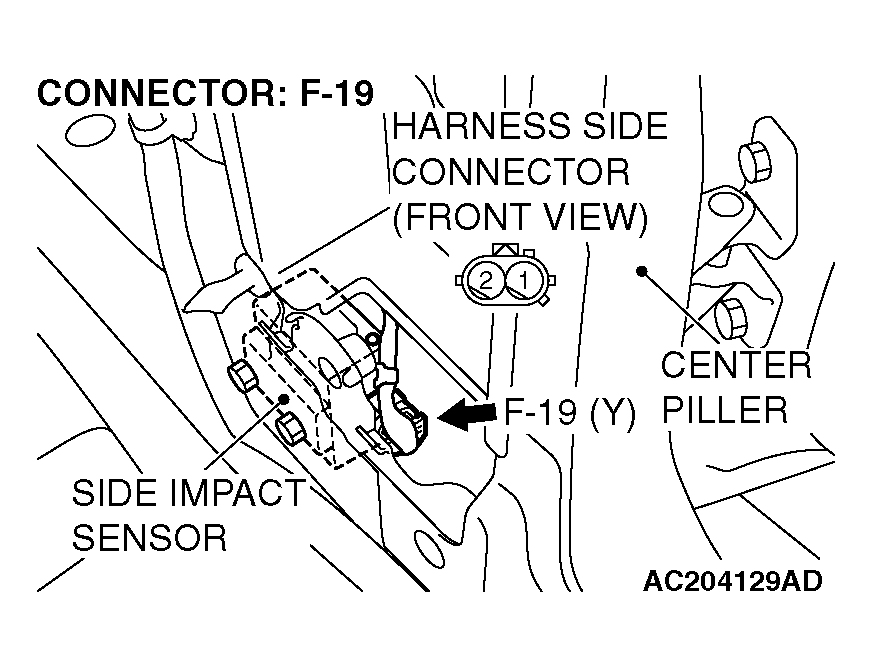 CONNECTOR: F-19

HARNESS SIDE CONNECTOR (FRONT VIEW)

2 1

CENTER PILLER

F-19 (Y)

SIDE IMPACT SENSOR

AC204129AD