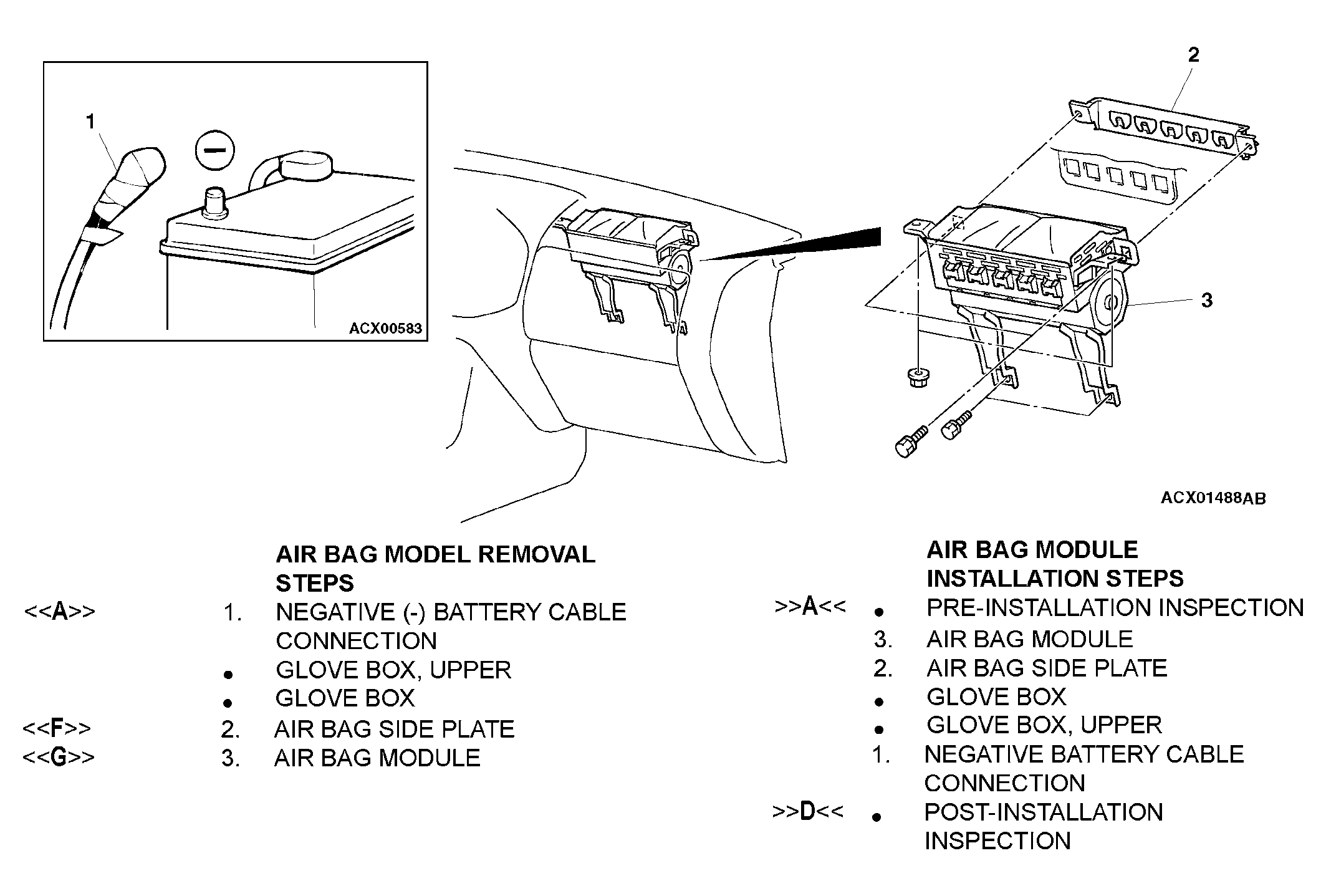 1

ACX00583

2

3

ACX01488AB

AIR BAG MODEL REMOVAL STEPS

<<A>> 1. NEGATIVE (-) BATTERY CABLE CONNECTION
• GLOVE BOX, UPPER
• GLOVE BOX
<<F>> 2. AIR BAG SIDE PLATE
<<G>> 3. AIR BAG MODULE

AIR BAG MODULE INSTALLATION STEPS

>>A<< • PRE-INSTALLATION INSPECTION
3. AIR BAG MODULE
2. AIR BAG SIDE PLATE
• GLOVE BOX
• GLOVE BOX, UPPER
1. NEGATIVE BATTERY CABLE CONNECTION
>>D<< • POST-INSTALLATION INSPECTION