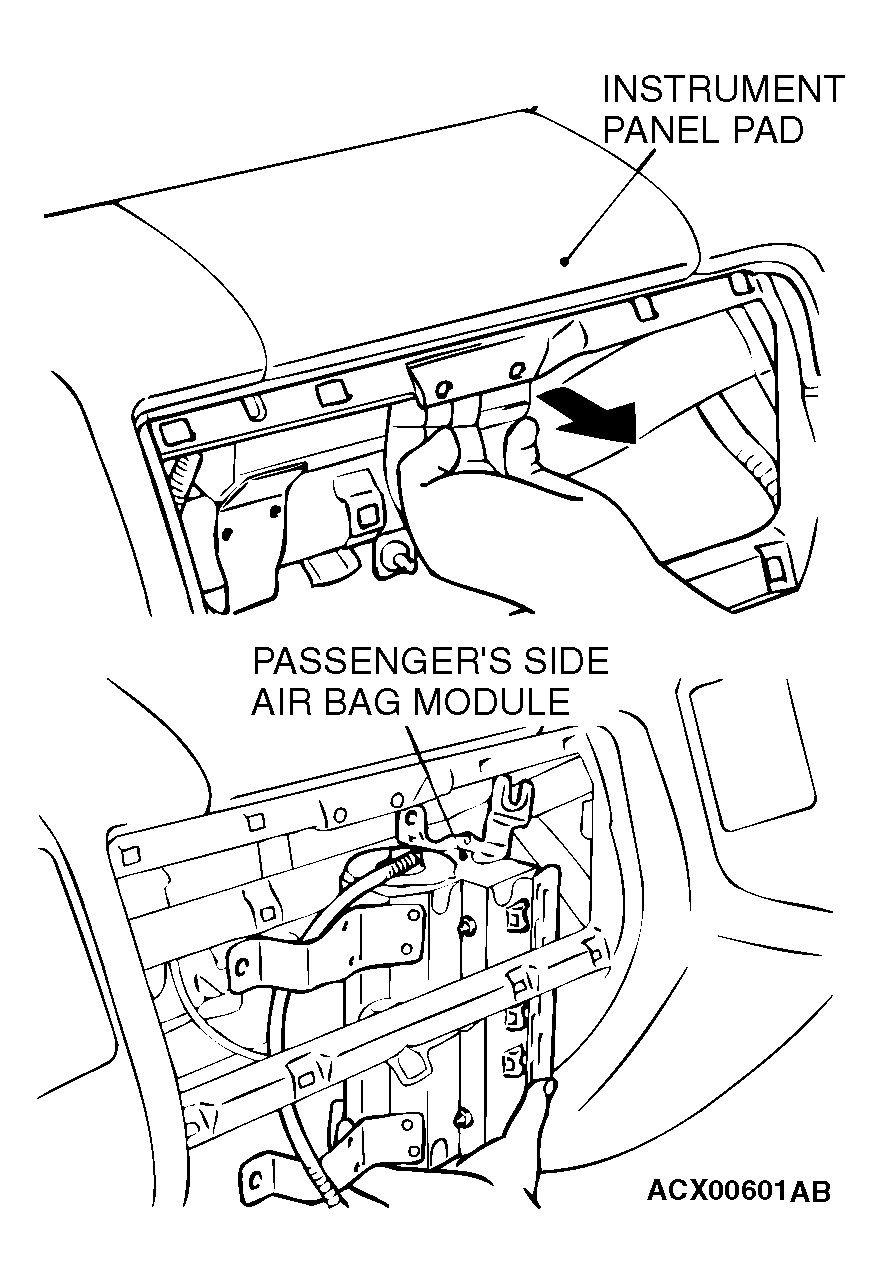 INSTRUMENT PANEL PAD

PASSENGER'S SIDE AIR BAG MODULE

ACX00601AB