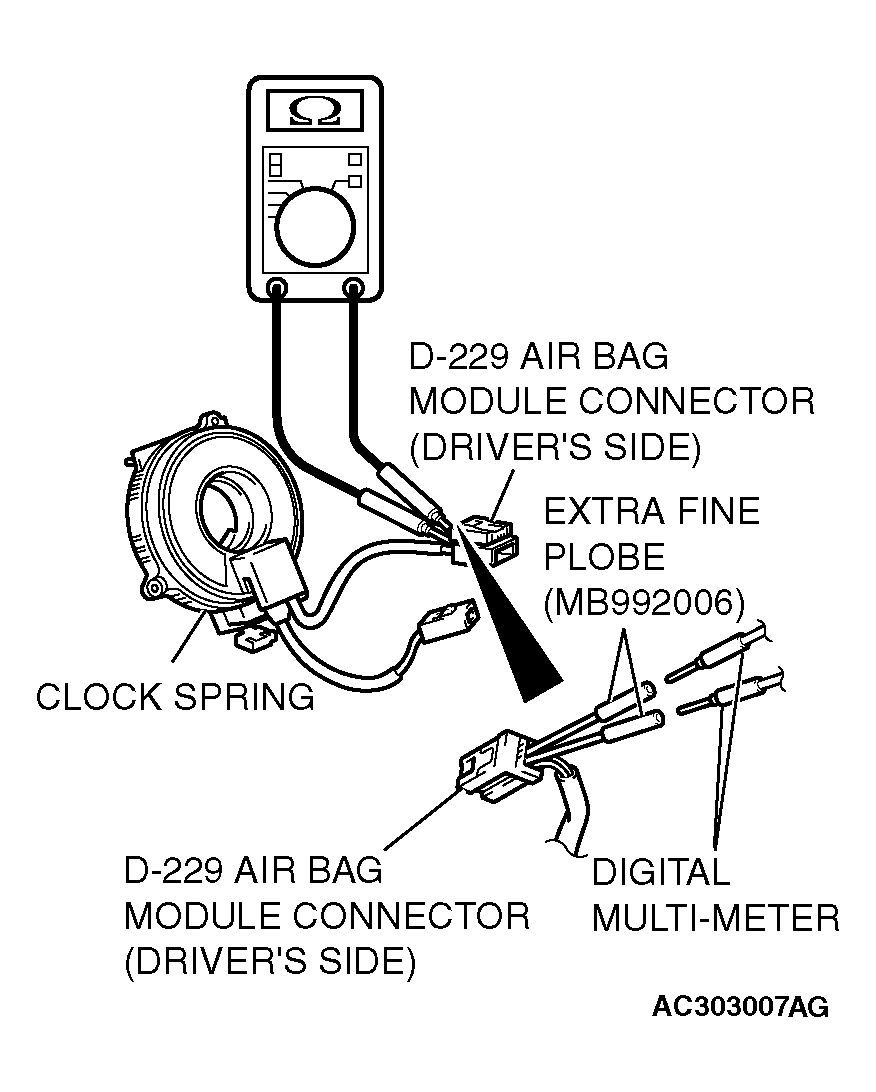 Ω

D-229 AIR BAG MODULE CONNECTOR (DRIVER'S SIDE)

EXTRA FINE PLOBE (MB992006)

CLOCK SPRING

D-229 AIR BAG MODULE CONNECTOR (DRIVER'S SIDE)

DIGITAL MULTI-METER

AC303007AG