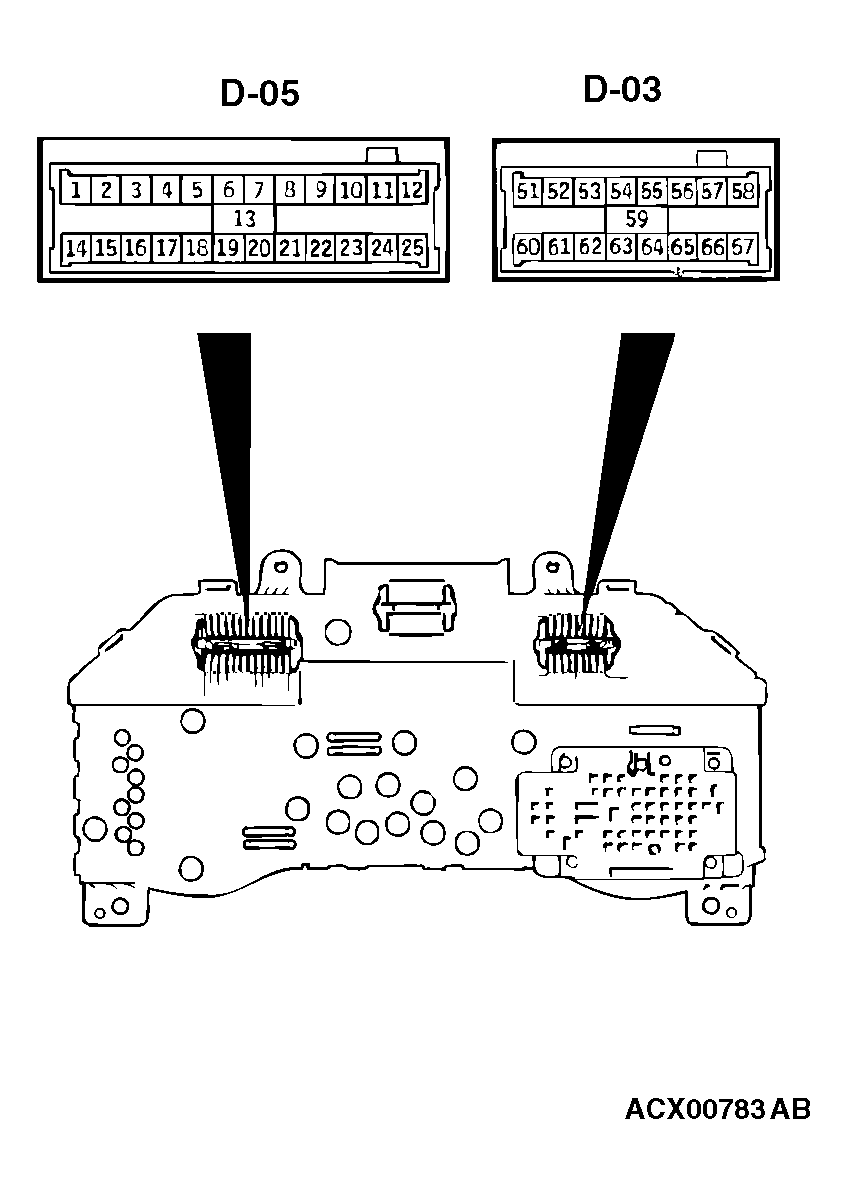 D-05

1 2 3 4 5 6 7 8 9 10 11 12
13
14 15 16 17 18 19 20 21 22 23 24 25

D-03

51 52 53 54 55 56 57 58
59
60 61 62 63 64 65 66 67

ACX00783 AB