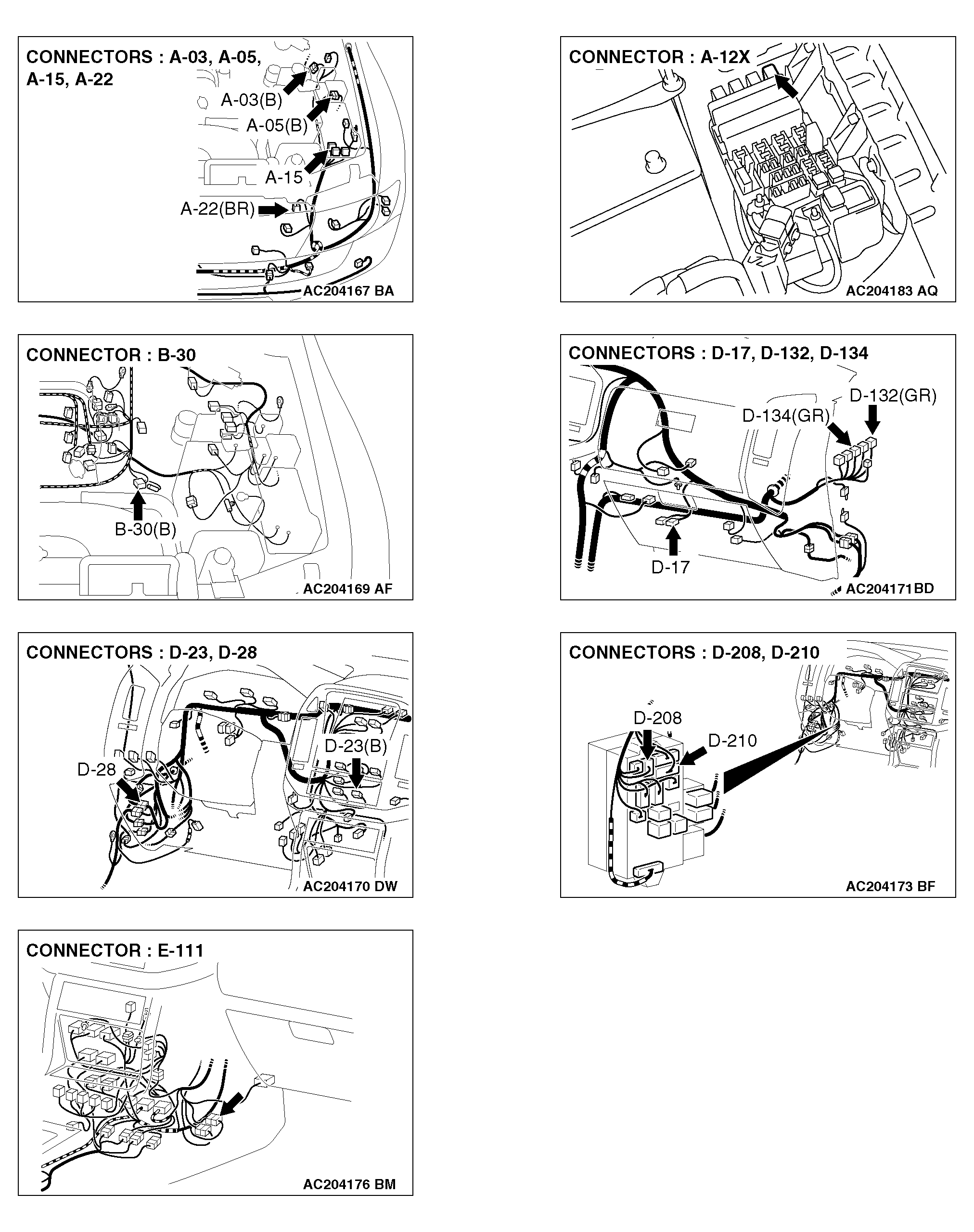 CONNECTORS : A-03, A-05, A-15, A-22

A-03(B)
A-05(B)
A-15
A-22(BR)

AC204167 BA

CONNECTOR : A-12X

AC204183 AQ

CONNECTOR : B-30

B-30(B)

AC204169 AF

CONNECTORS : D-17, D-132, D-134

D-132(GR)
D-134(GR)
D-17

AC204171BD

CONNECTORS : D-23, D-28

D-23(B)
D-28

AC204170 DW

CONNECTORS : D-208, D-210

D-208
D-210

AC204173 BF

CONNECTOR : E-111

AC204176 BM