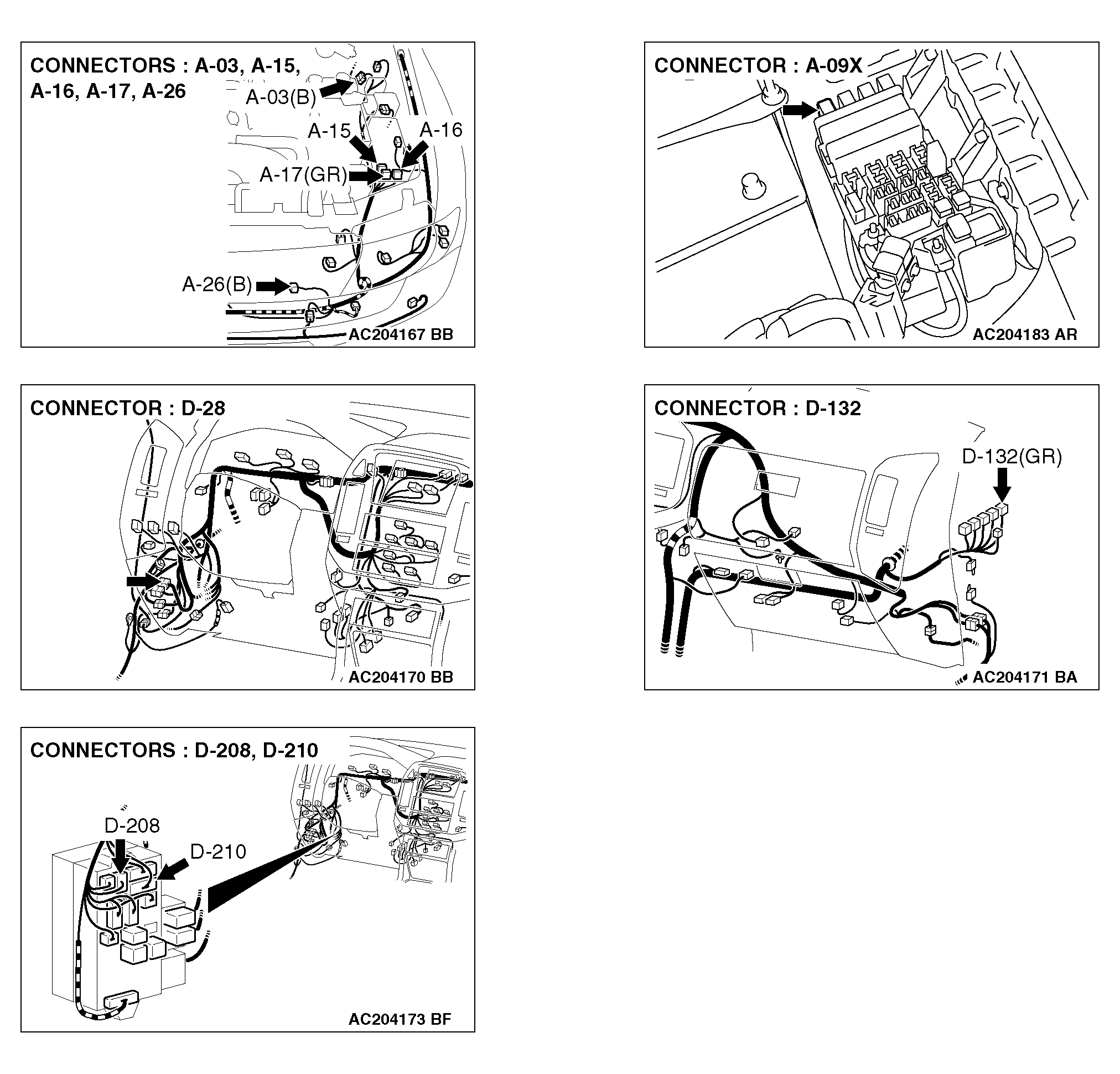 CONNECTORS : A-03, A-15, A-16, A-17, A-26

A-03(B)

A-15

A-16

A-17(GR)

A-26(B)

AC204167 BB

CONNECTOR : A-09X

AC204183 AR

CONNECTOR : D-28

AC204170 BB

CONNECTOR : D-132

D-132(GR)

AC204171 BA

CONNECTORS : D-208, D-210

D-208

D-210

AC204173 BF