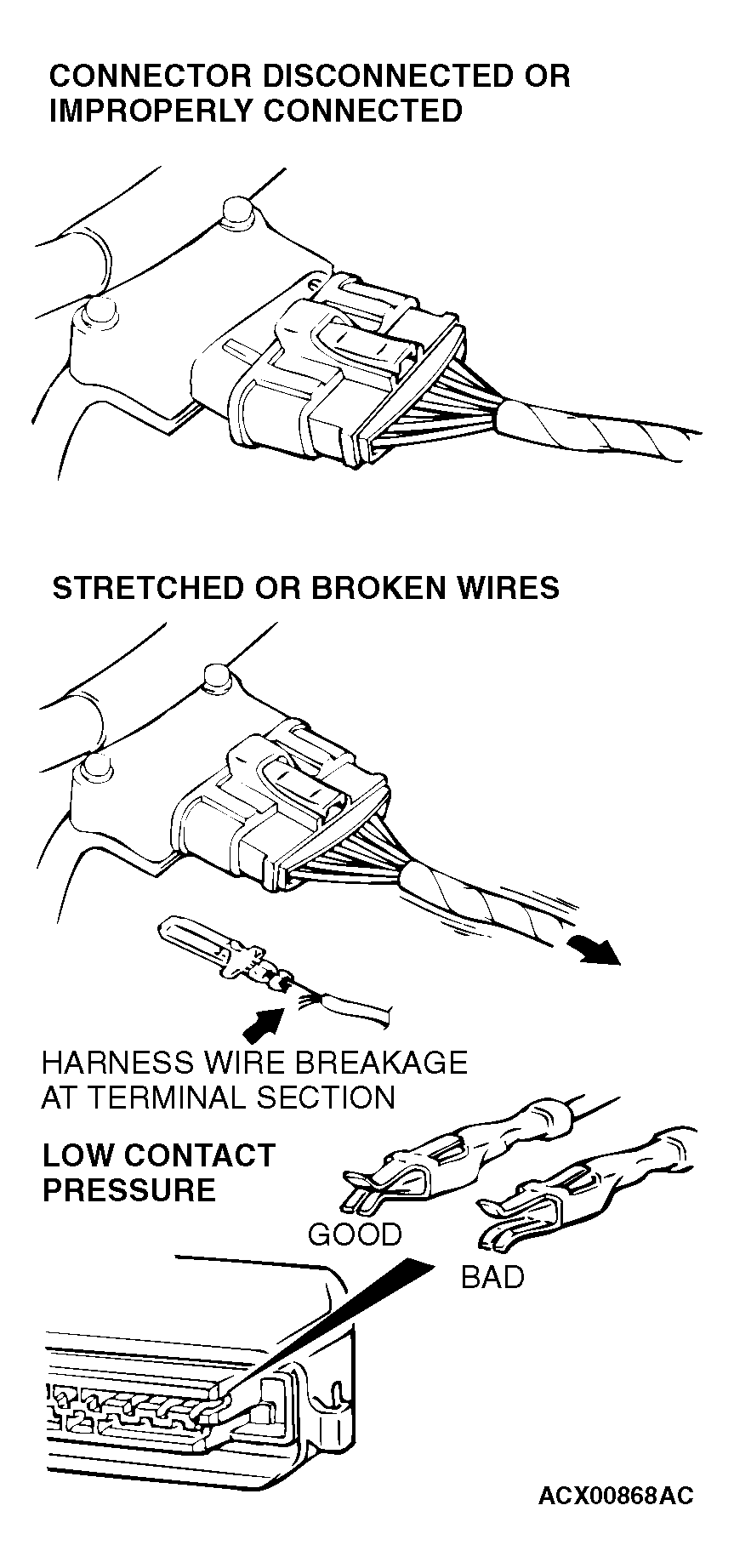 CONNECTOR DISCONNECTED OR IMPROPERLY CONNECTED

STRETCHED OR BROKEN WIRES

HARNESS WIRE BREAKAGE AT TERMINAL SECTION

LOW CONTACT PRESSURE

GOOD

BAD

ACX00868AC