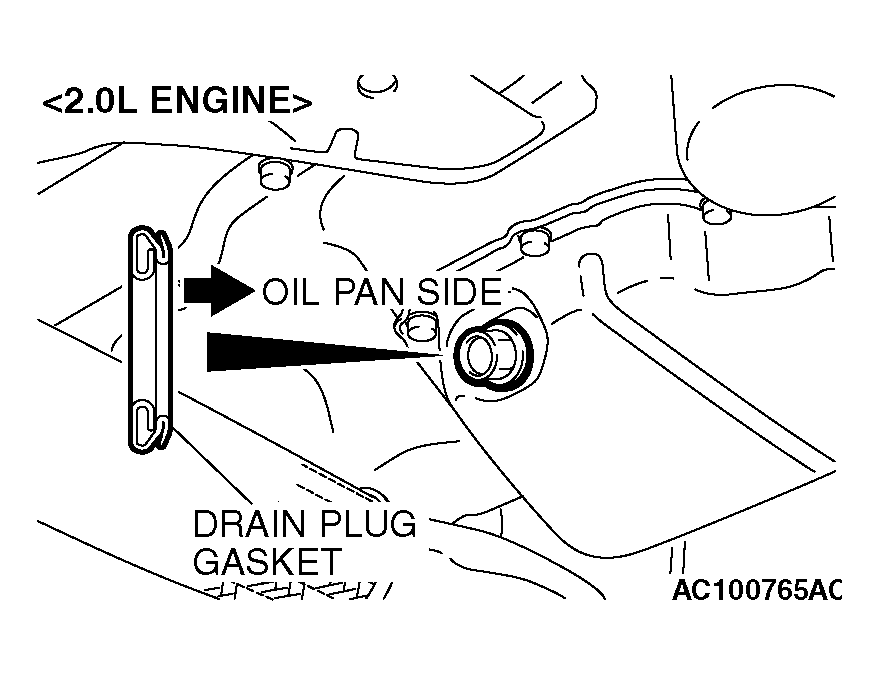 <2.0L ENGINE>

OIL PAN SIDE

DRAIN PLUG GASKET

AC100765AC