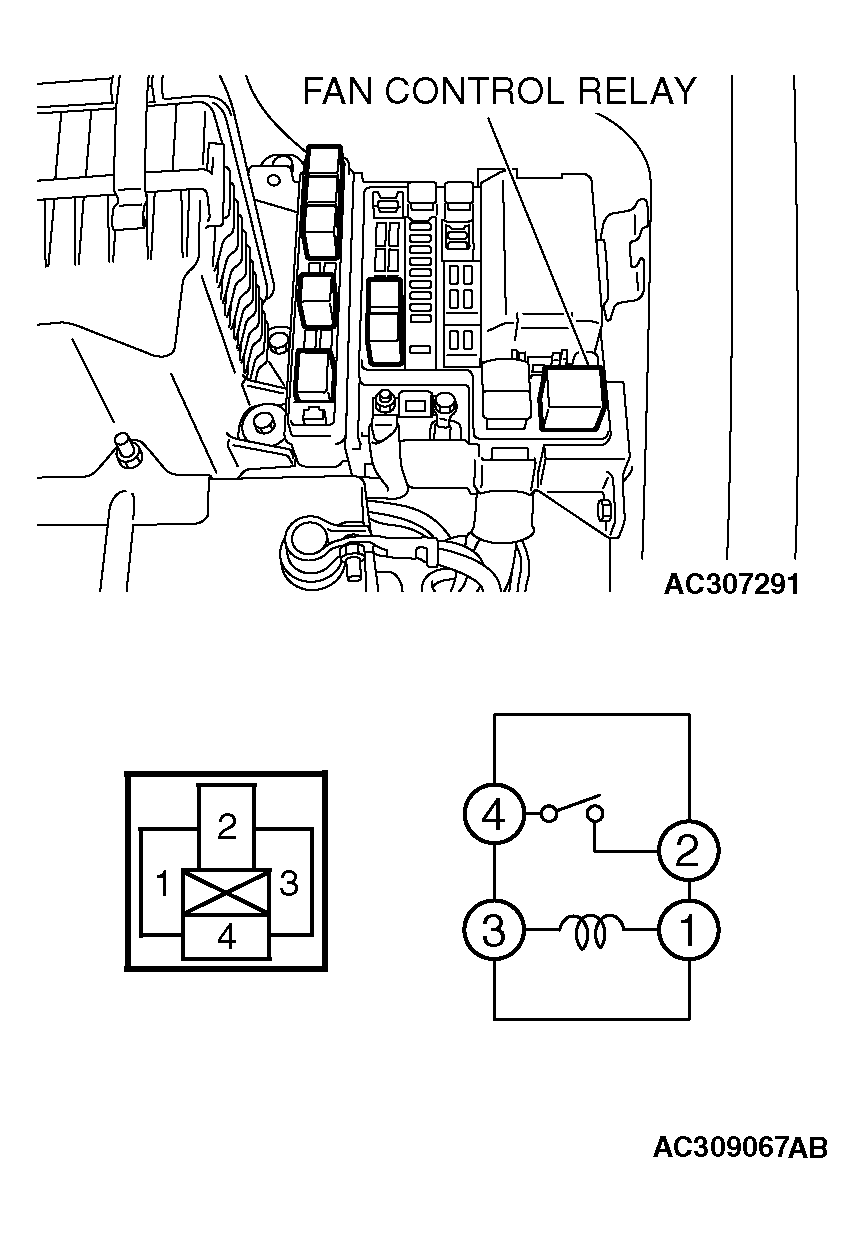 FAN CONTROL RELAY

AC307291

2
1
3
4

4
2
3
1

AC309067AB