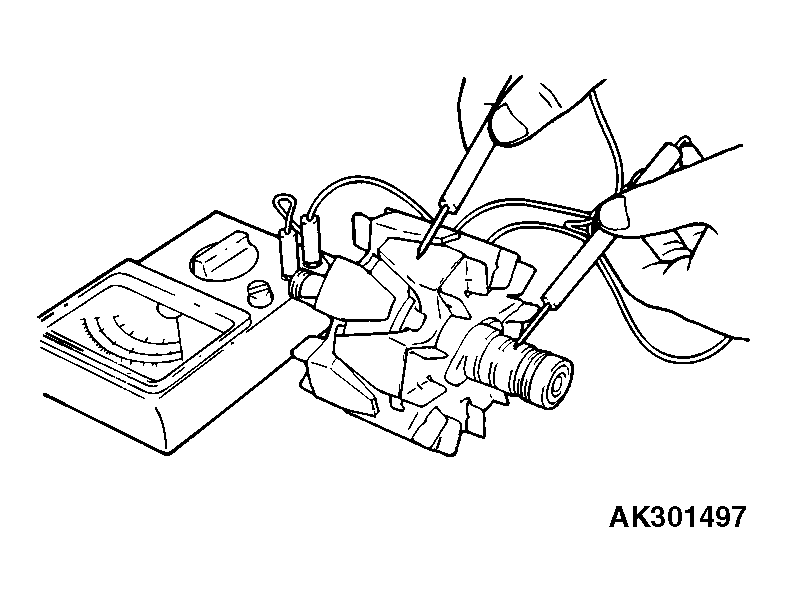 AK301497