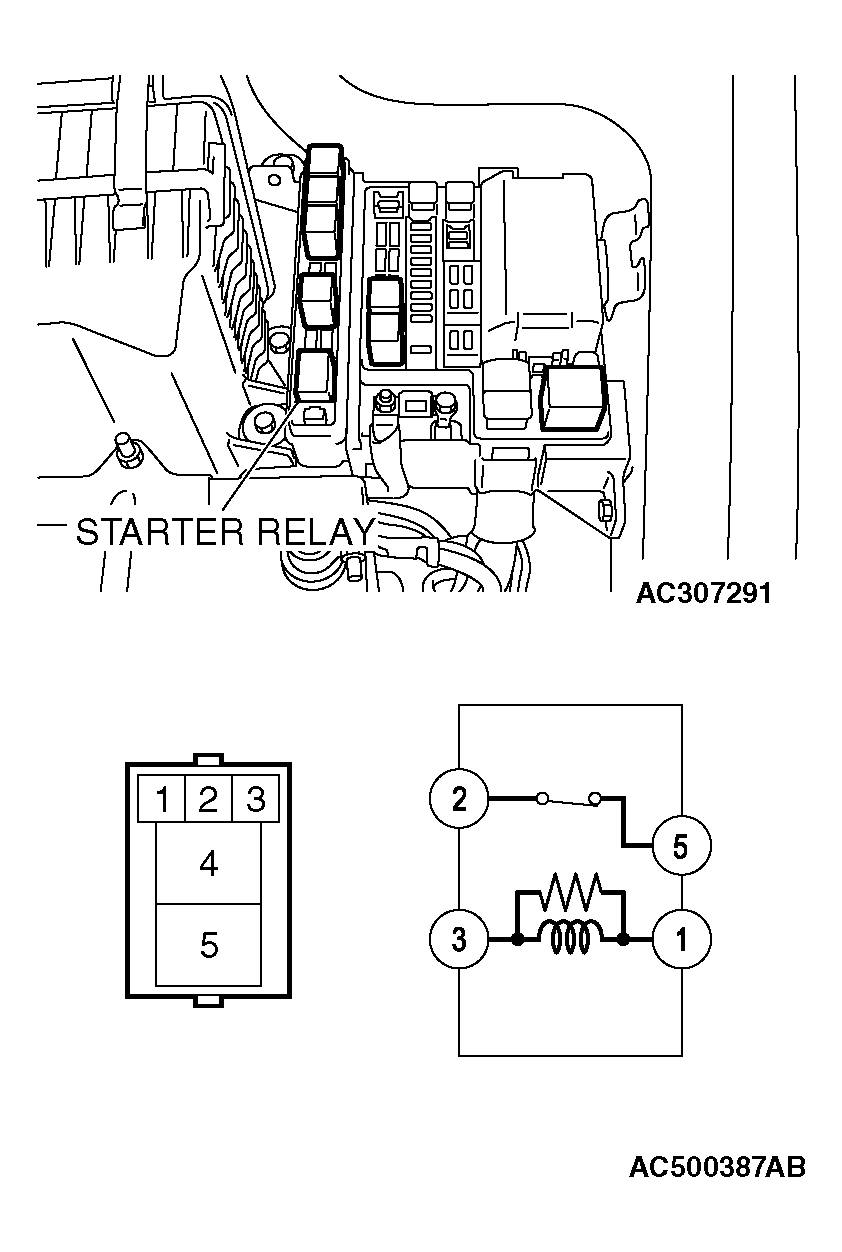 STARTER RELAY

AC307291

1 2 3
4
5

2
5
3
1

AC500387AB