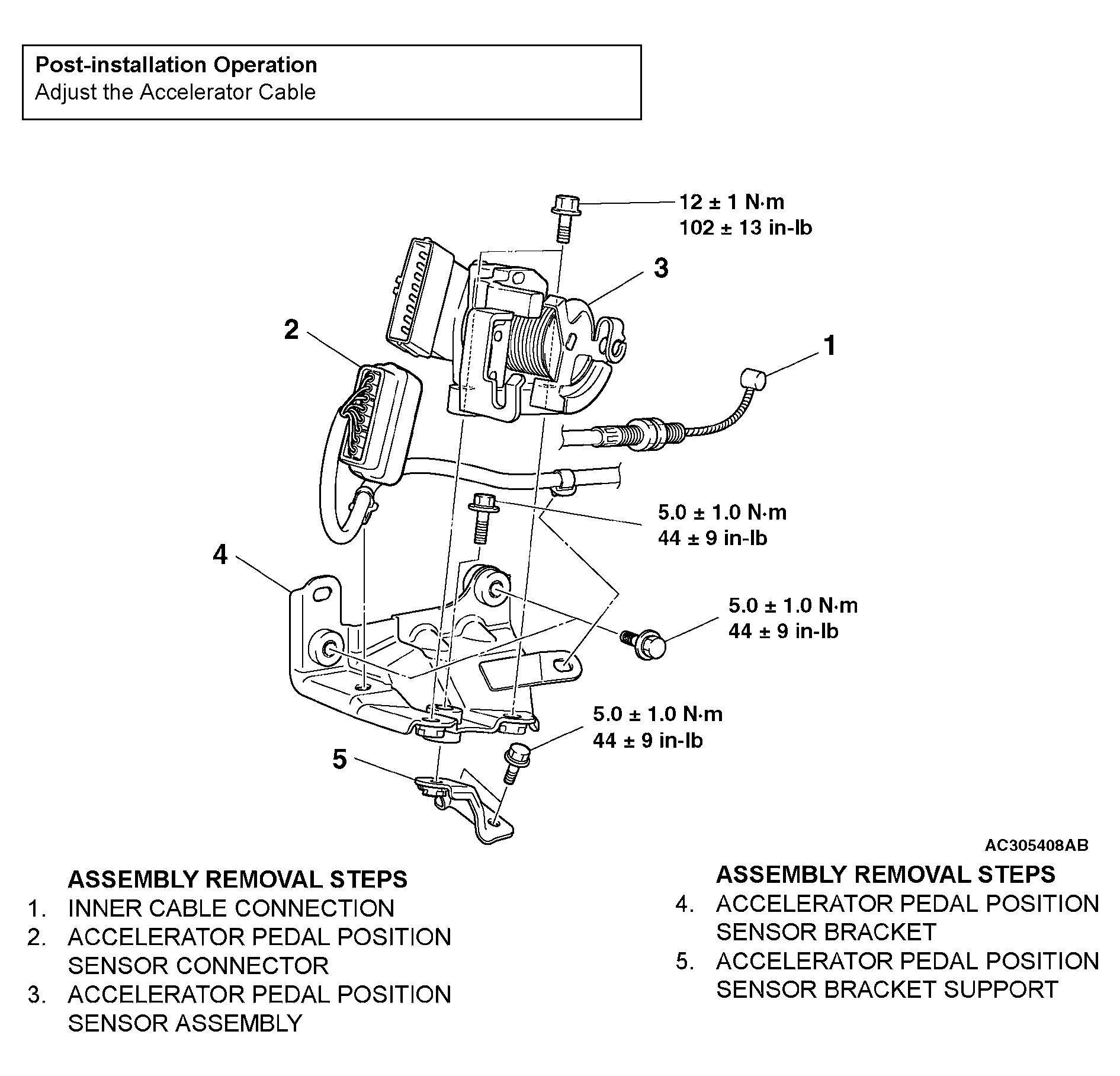 Post-installation Operation
Adjust the Accelerator Cable

12 ± 1 N·m
102 ± 13 in-lb

3

2

1

5.0 ± 1.0 N·m
44 ± 9 in-lb

4

5.0 ± 1.0 N·m
44 ± 9 in-lb

5.0 ± 1.0 N·m
44 ± 9 in-lb

5

AC305408AB

ASSEMBLY REMOVAL STEPS
1. INNER CABLE CONNECTION
2. ACCELERATOR PEDAL POSITION SENSOR CONNECTOR
3. ACCELERATOR PEDAL POSITION SENSOR ASSEMBLY

ASSEMBLY REMOVAL STEPS
4. ACCELERATOR PEDAL POSITION SENSOR BRACKET
5. ACCELERATOR PEDAL POSITION SENSOR BRACKET SUPPORT