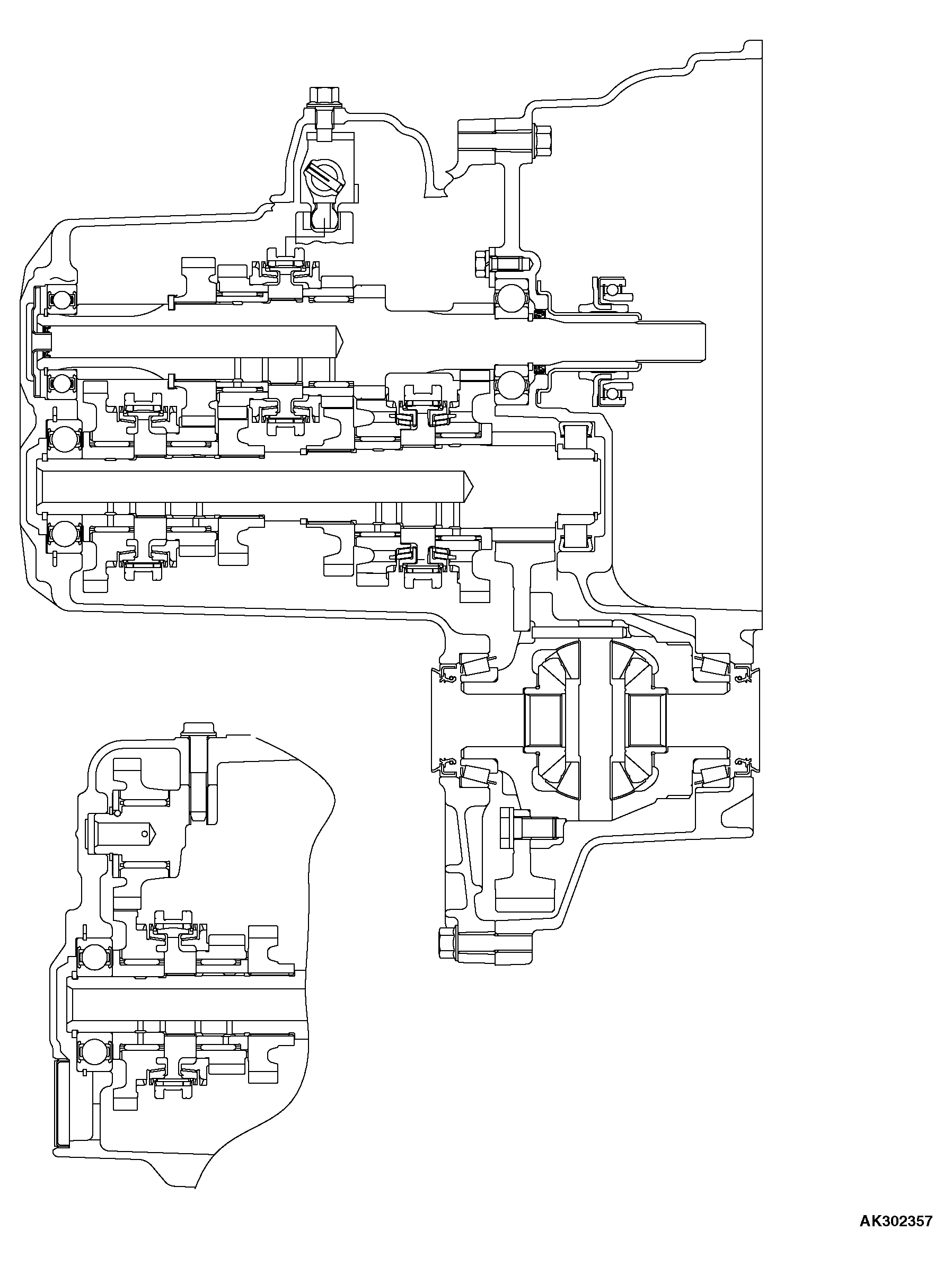 AK302357