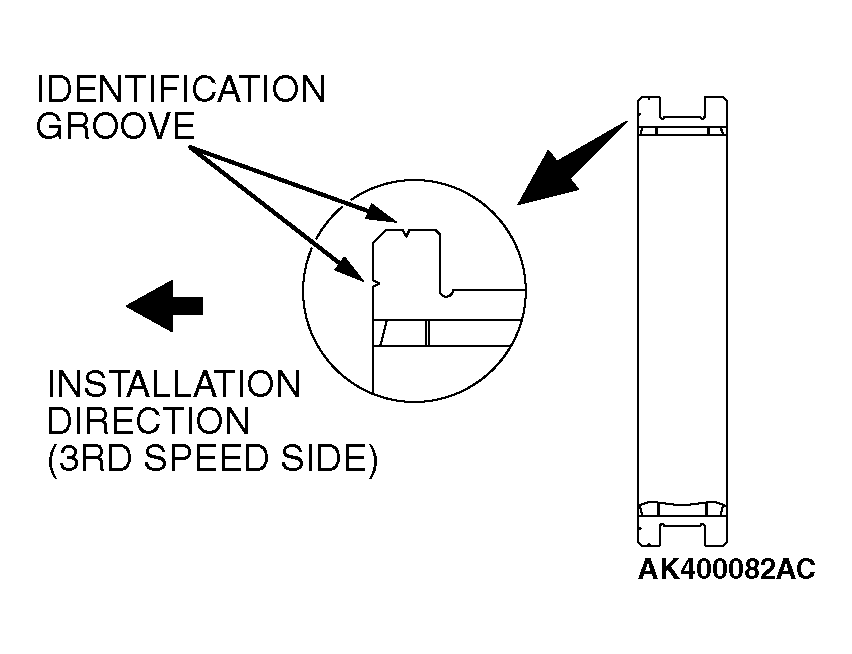 IDENTIFICATION GROOVE

INSTALLATION DIRECTION (3RD SPEED SIDE)

AK400082AC