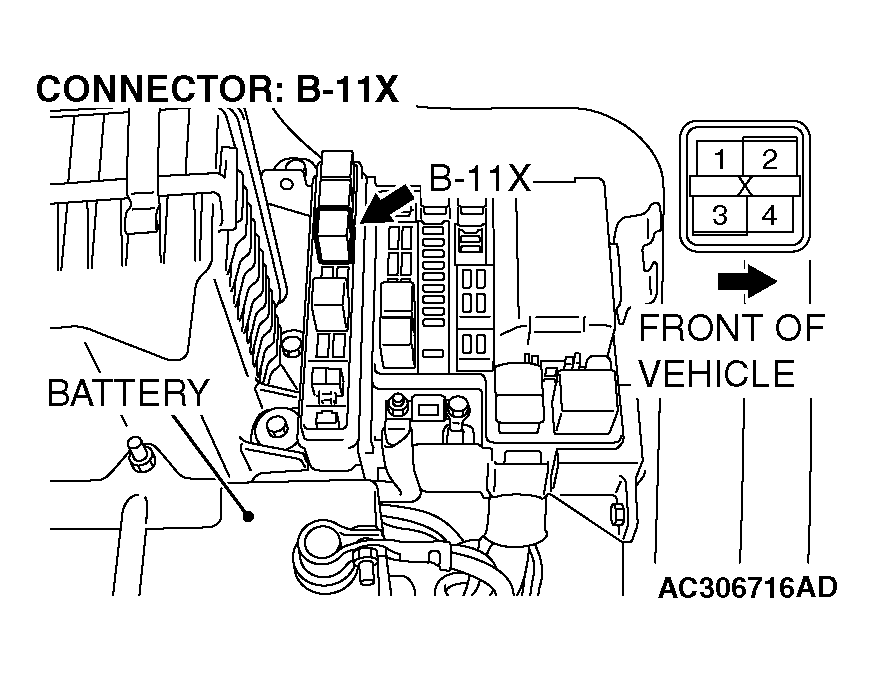 CONNECTOR: B-11X

B-11X

1 2
X
3 4

FRONT OF VEHICLE

BATTERY

AC306716AD