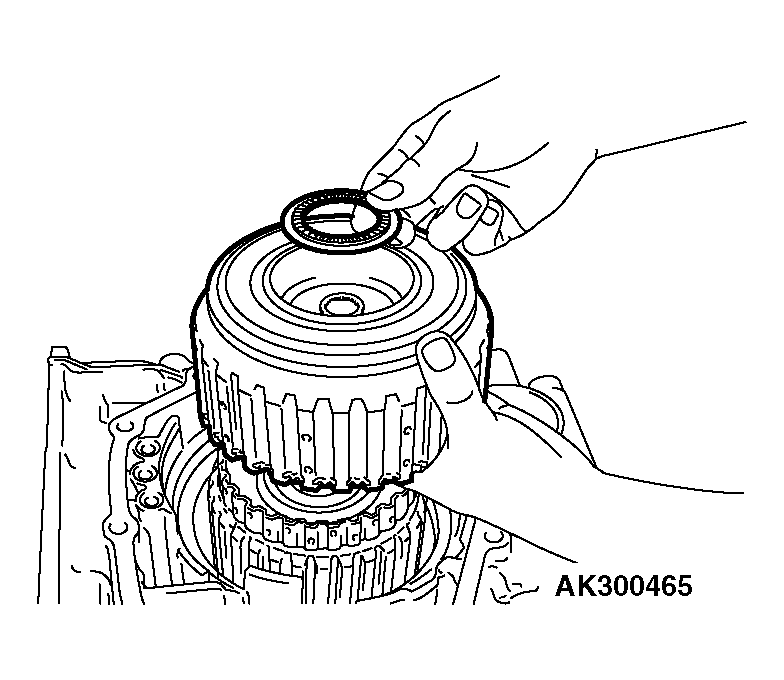 AK300465