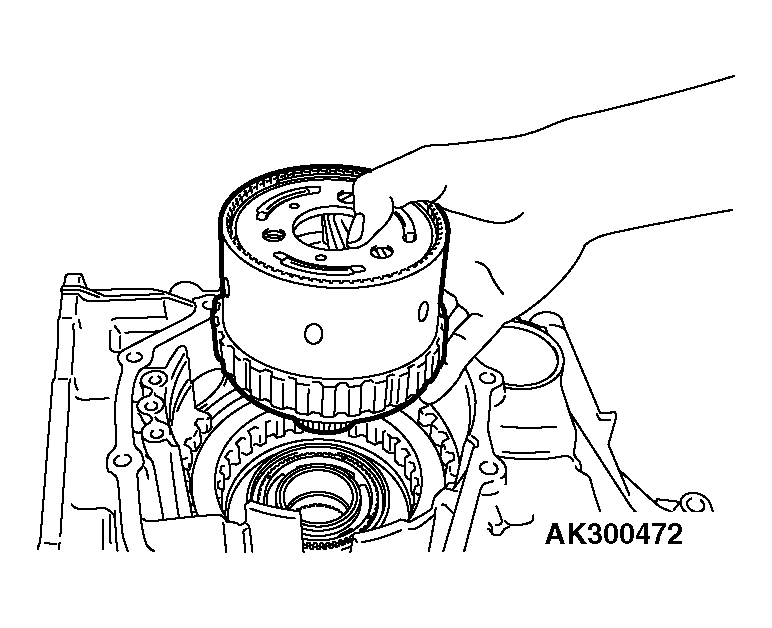 AK300472