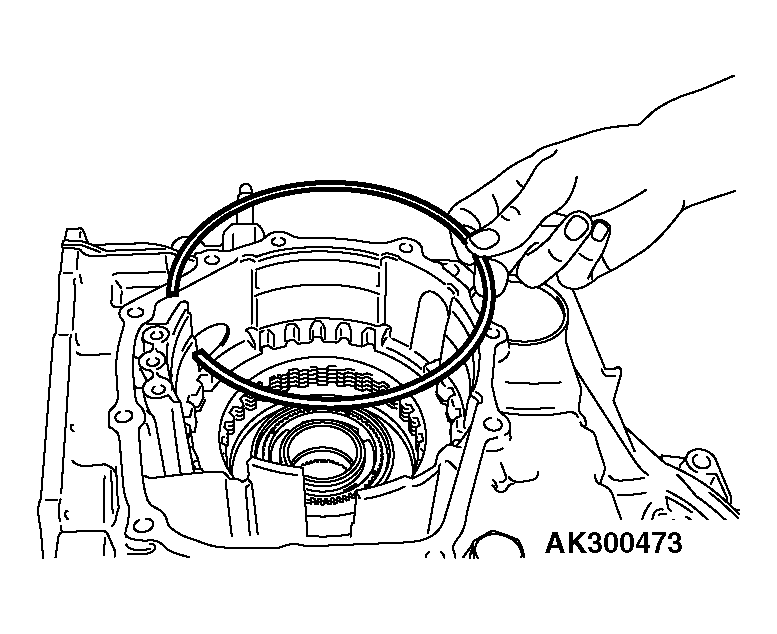 AK300473