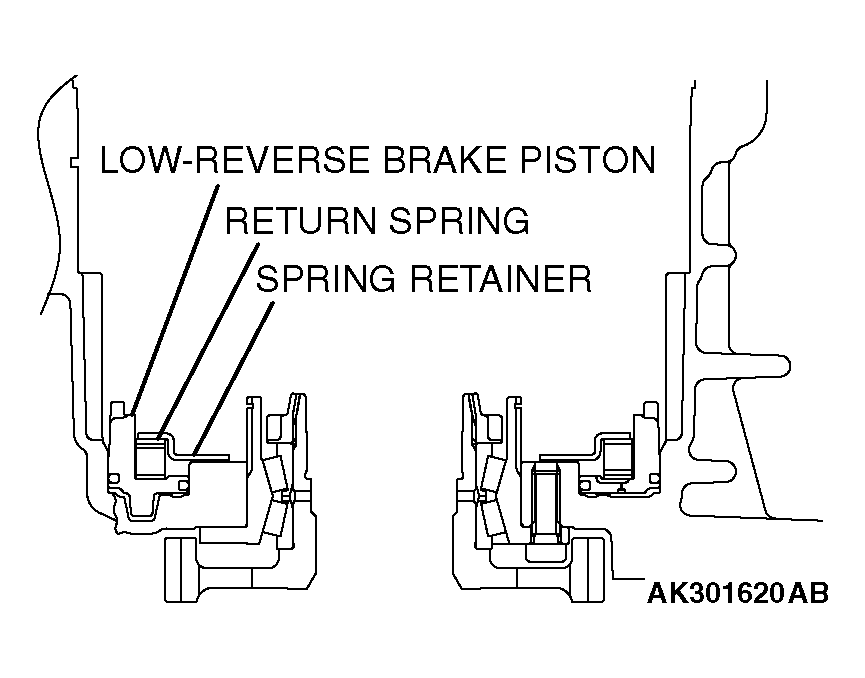 LOW-REVERSE BRAKE PISTON
RETURN SPRING
SPRING RETAINER
AK301620AB