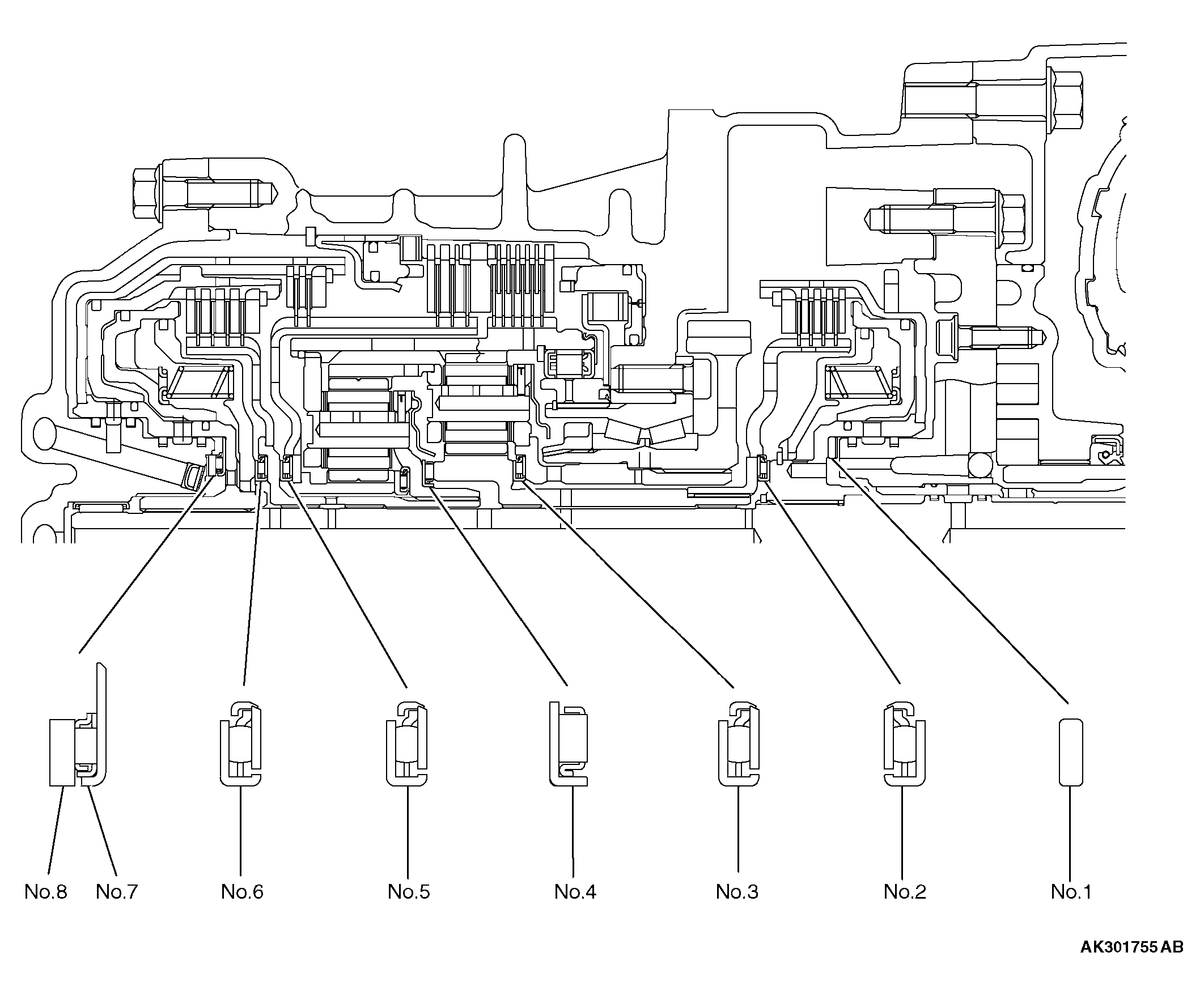 No.8 No.7 No.6 No.5 No.4 No.3 No.2 No.1

AK301755 AB