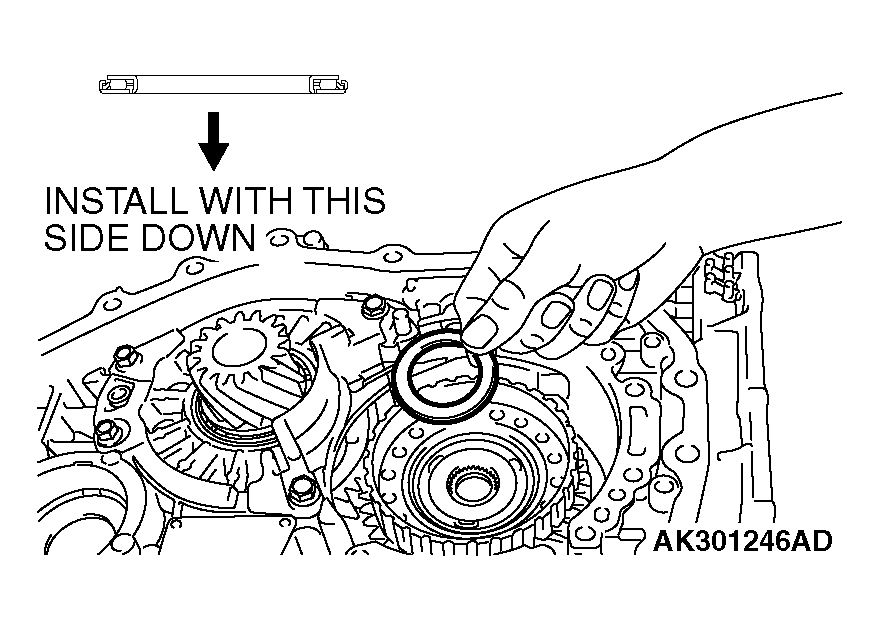 INSTALL WITH THIS SIDE DOWN

AK301246AD