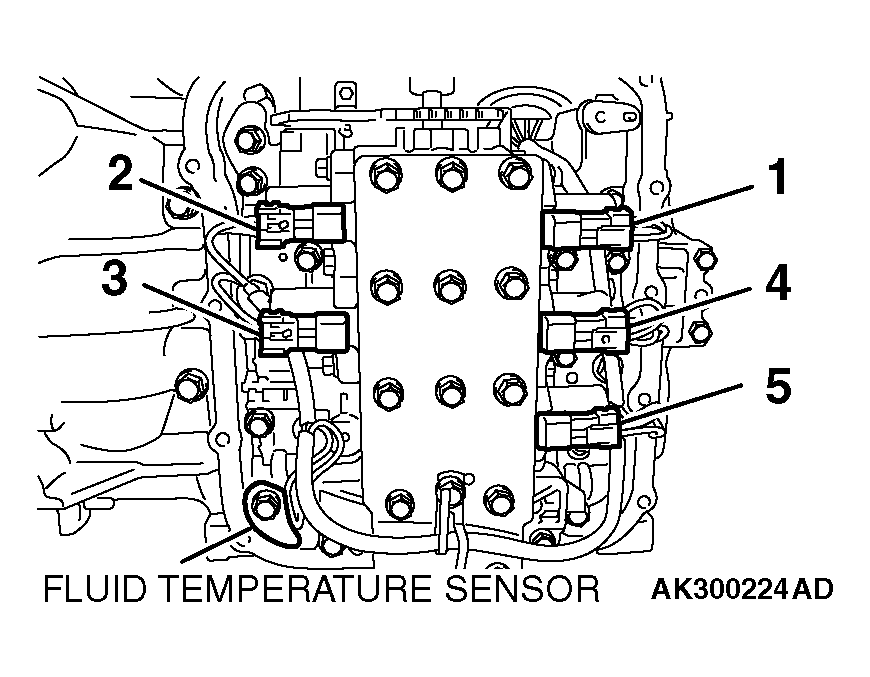 2
1
3
4
5
FLUID TEMPERATURE SENSOR
AK300224AD