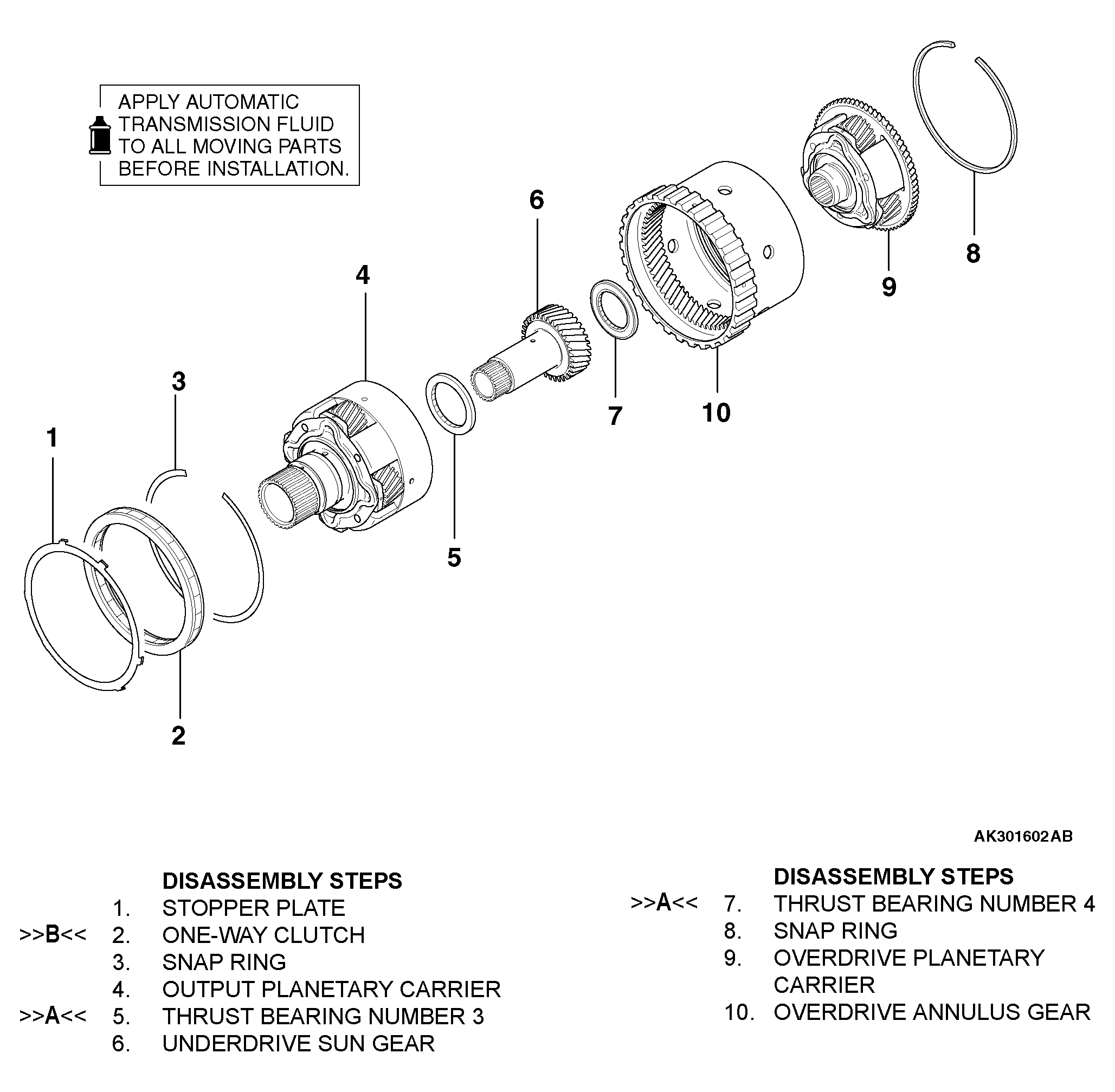 APPLY AUTOMATIC TRANSMISSION FLUID TO ALL MOVING PARTS BEFORE INSTALLATION.

6

8

4

9

3

7

10

1

5

2

AK301602AB

DISASSEMBLY STEPS
1. STOPPER PLATE
>>B<< 2. ONE-WAY CLUTCH
3. SNAP RING
4. OUTPUT PLANETARY CARRIER
>>A<< 5. THRUST BEARING NUMBER 3
6. UNDERDRIVE SUN GEAR

DISASSEMBLY STEPS
>>A<< 7. THRUST BEARING NUMBER 4
8. SNAP RING
9. OVERDRIVE PLANETARY CARRIER
10. OVERDRIVE ANNULUS GEAR