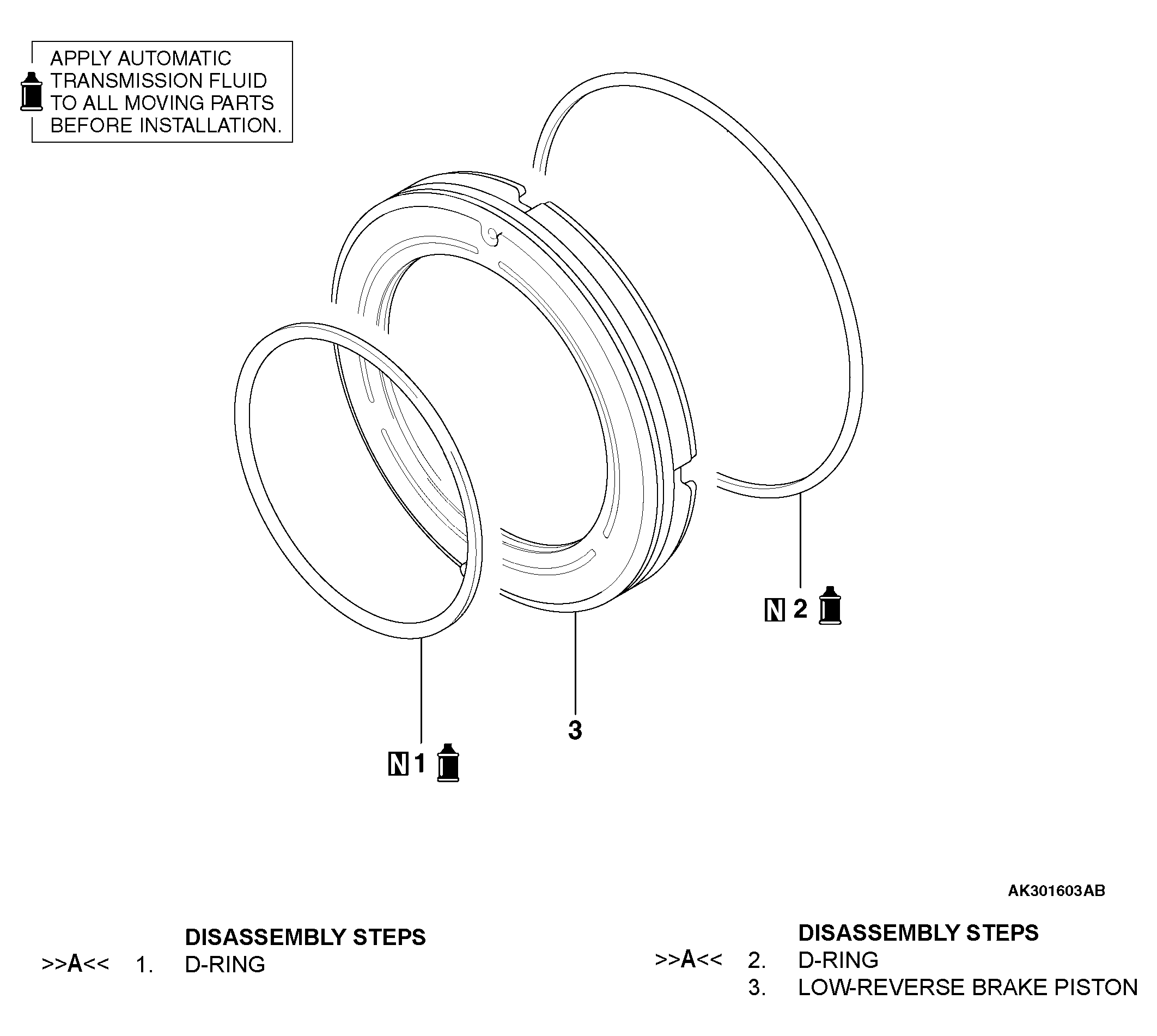 APPLY AUTOMATIC TRANSMISSION FLUID TO ALL MOVING PARTS BEFORE INSTALLATION.

N 2

3

N 1

AK301603AB

DISASSEMBLY STEPS
>>A<< 1. D-RING

DISASSEMBLY STEPS
>>A<< 2. D-RING
3. LOW-REVERSE BRAKE PISTON