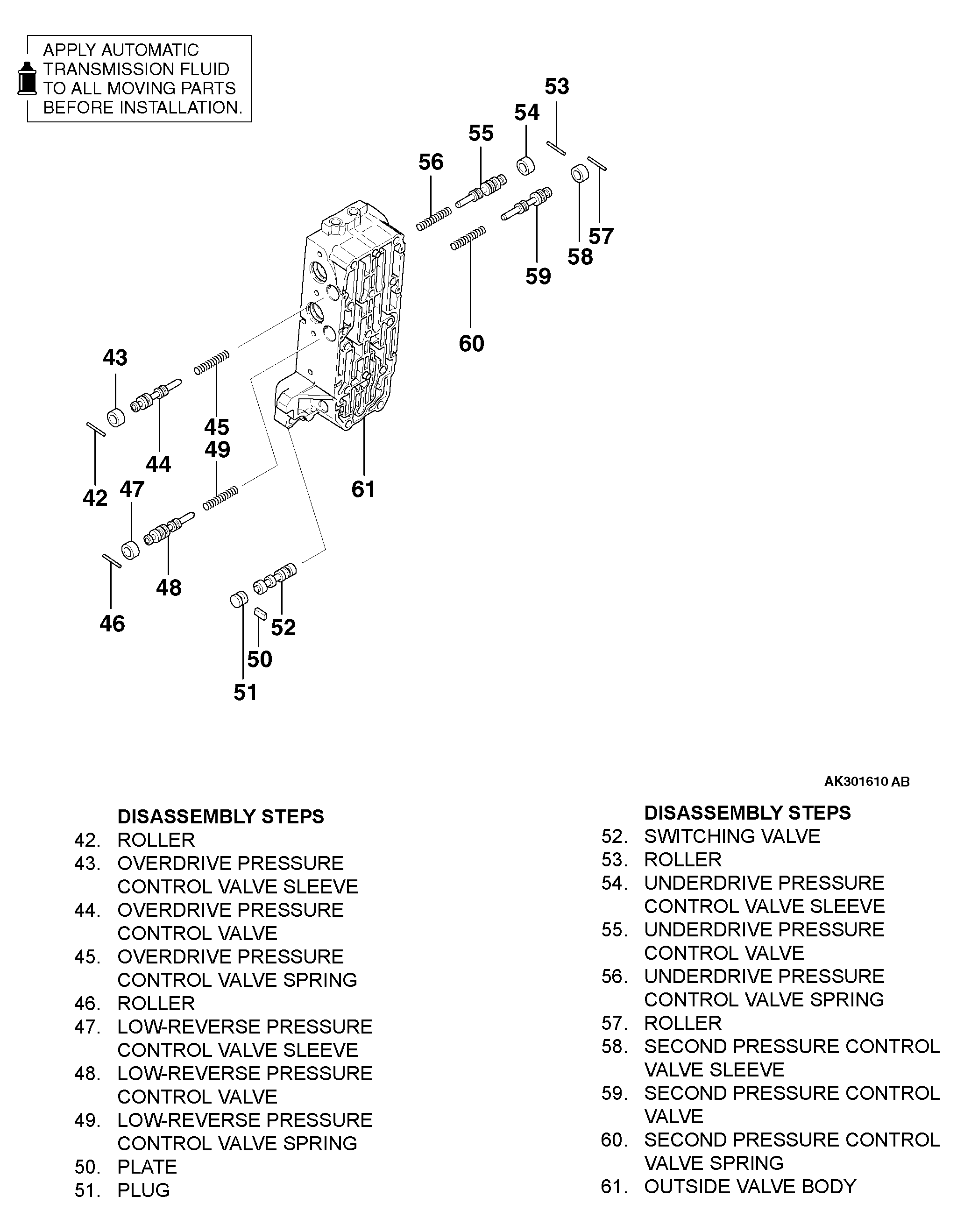 APPLY AUTOMATIC TRANSMISSION FLUID TO ALL MOVING PARTS BEFORE INSTALLATION.

53
54
55
56
57
58
59
60
43
45
49
44
42
47
61
48
46
52
50
51

AK301610 AB

DISASSEMBLY STEPS
42. ROLLER
43. OVERDRIVE PRESSURE CONTROL VALVE SLEEVE
44. OVERDRIVE PRESSURE CONTROL VALVE
45. OVERDRIVE PRESSURE CONTROL VALVE SPRING
46. ROLLER
47. LOW-REVERSE PRESSURE CONTROL VALVE SLEEVE
48. LOW-REVERSE PRESSURE CONTROL VALVE
49. LOW-REVERSE PRESSURE CONTROL VALVE SPRING
50. PLATE
51. PLUG

DISASSEMBLY STEPS
52. SWITCHING VALVE
53. ROLLER
54. UNDERDRIVE PRESSURE CONTROL VALVE SLEEVE
55. UNDERDRIVE PRESSURE CONTROL VALVE
56. UNDERDRIVE PRESSURE CONTROL VALVE SPRING
57. ROLLER
58. SECOND PRESSURE CONTROL VALVE SLEEVE
59. SECOND PRESSURE CONTROL VALVE
60. SECOND PRESSURE CONTROL VALVE SPRING
61. OUTSIDE VALVE BODY