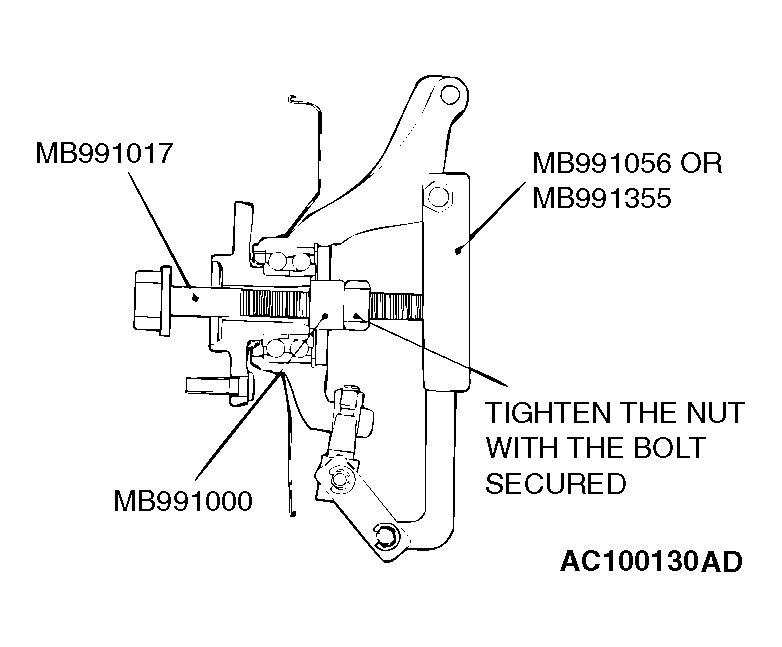 MB991017

MB991056 OR
MB991355

TIGHTEN THE NUT
WITH THE BOLT
SECURED

MB991000

AC100130AD