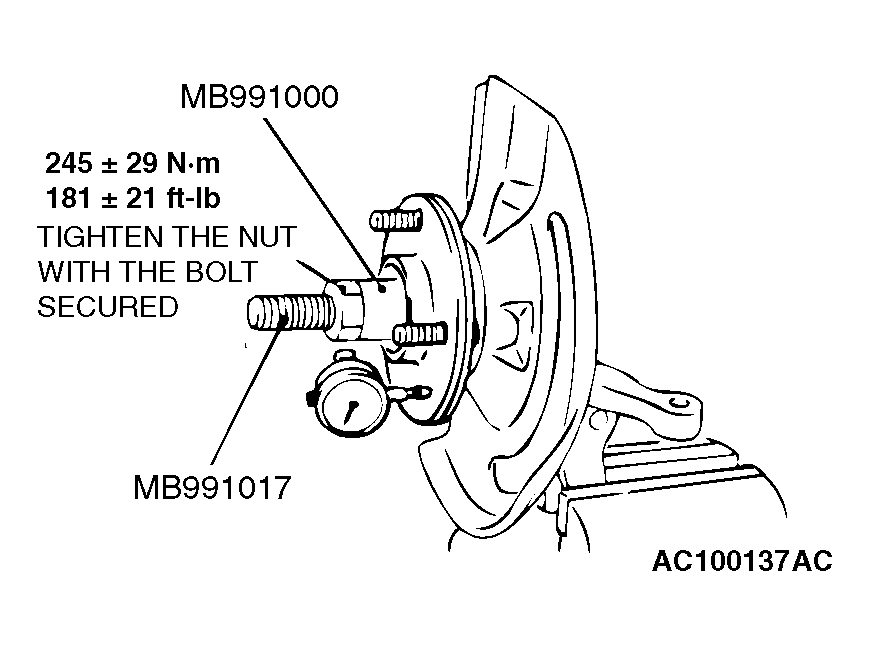 MB991000

245 ± 29 N·m
181 ± 21 ft-lb
TIGHTEN THE NUT WITH THE BOLT SECURED

MB991017

AC100137AC