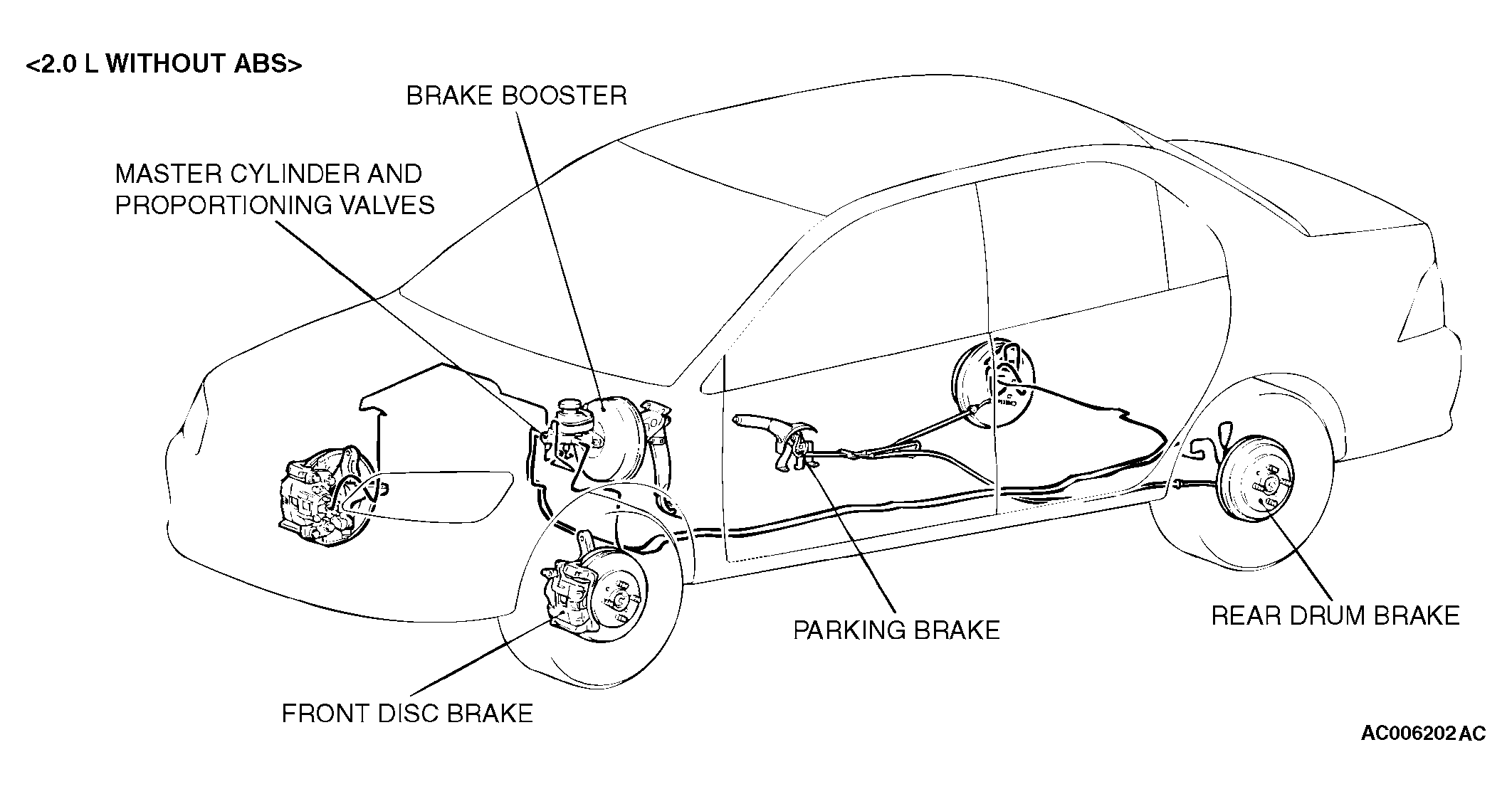 <2.0 L WITHOUT ABS>

BRAKE BOOSTER

MASTER CYLINDER AND PROPORTIONING VALVES

PARKING BRAKE

REAR DRUM BRAKE

FRONT DISC BRAKE

AC006202 AC