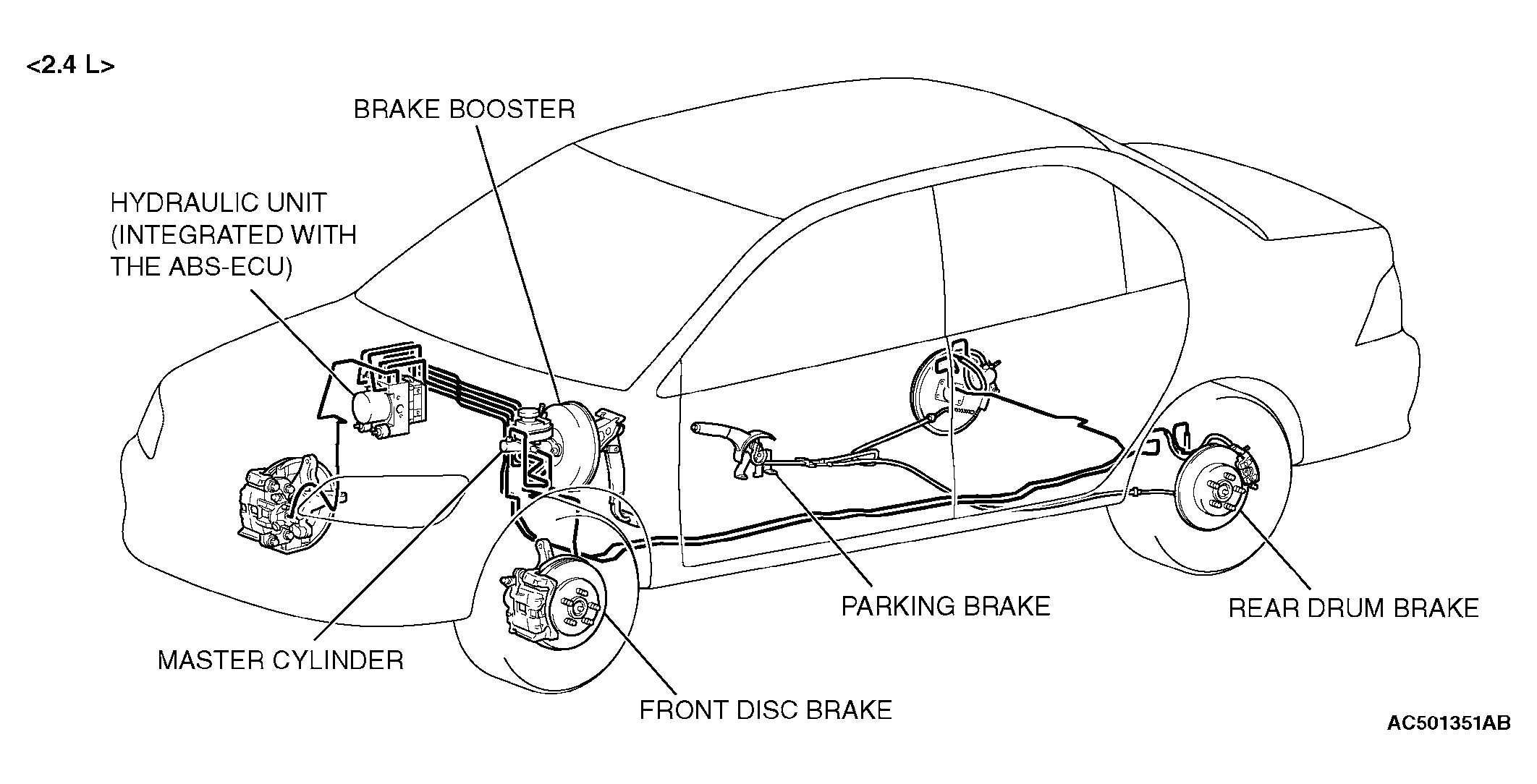 <2.4 L>

BRAKE BOOSTER

HYDRAULIC UNIT (INTEGRATED WITH THE ABS-ECU)

PARKING BRAKE

REAR DRUM BRAKE

MASTER CYLINDER

FRONT DISC BRAKE

AC501351AB