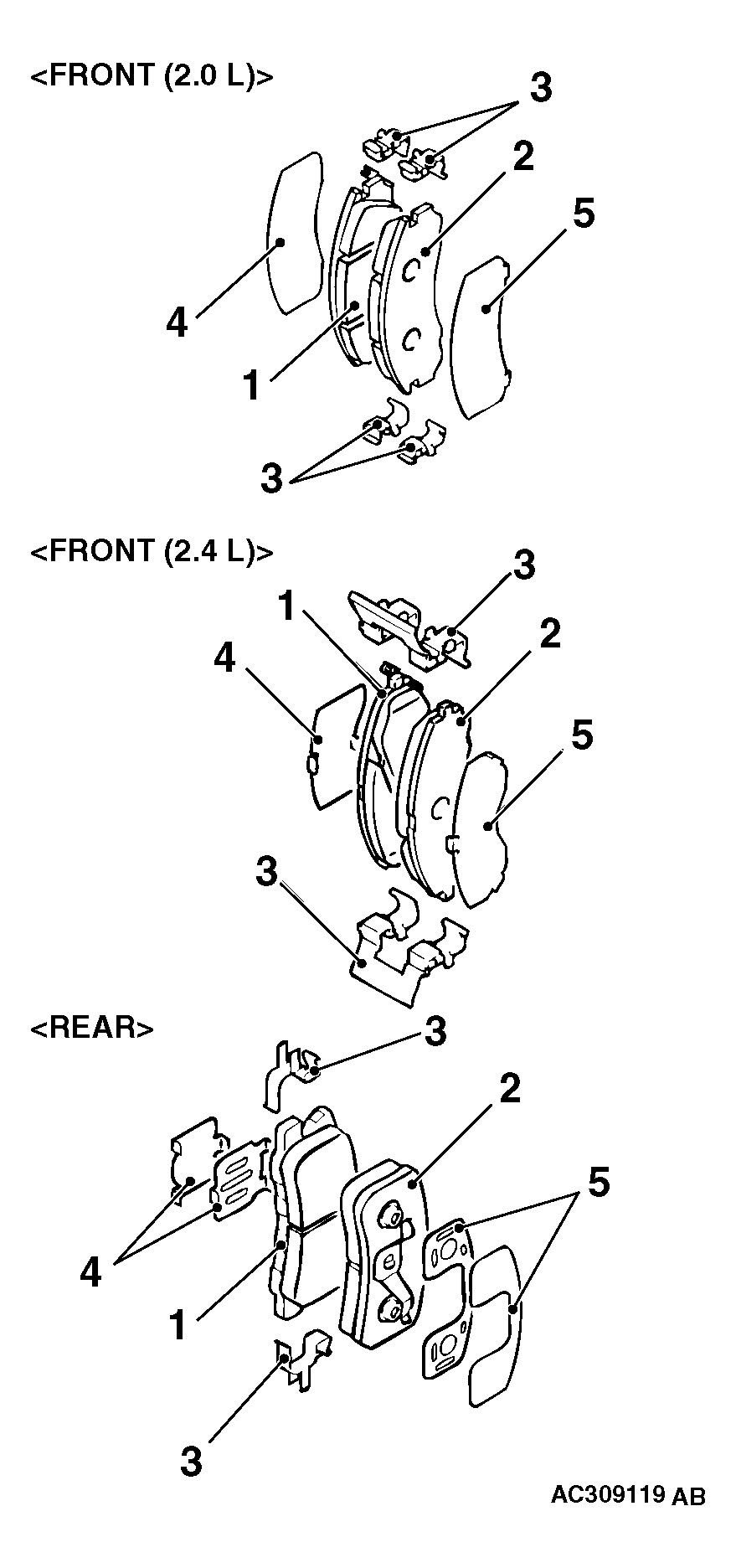 <FRONT (2.0 L)>

3
2
5
4
1
3

<FRONT (2.4 L)>

3
1
2
4
5
3

<REAR>

3
2
5
4
1
3

AC309119 AB