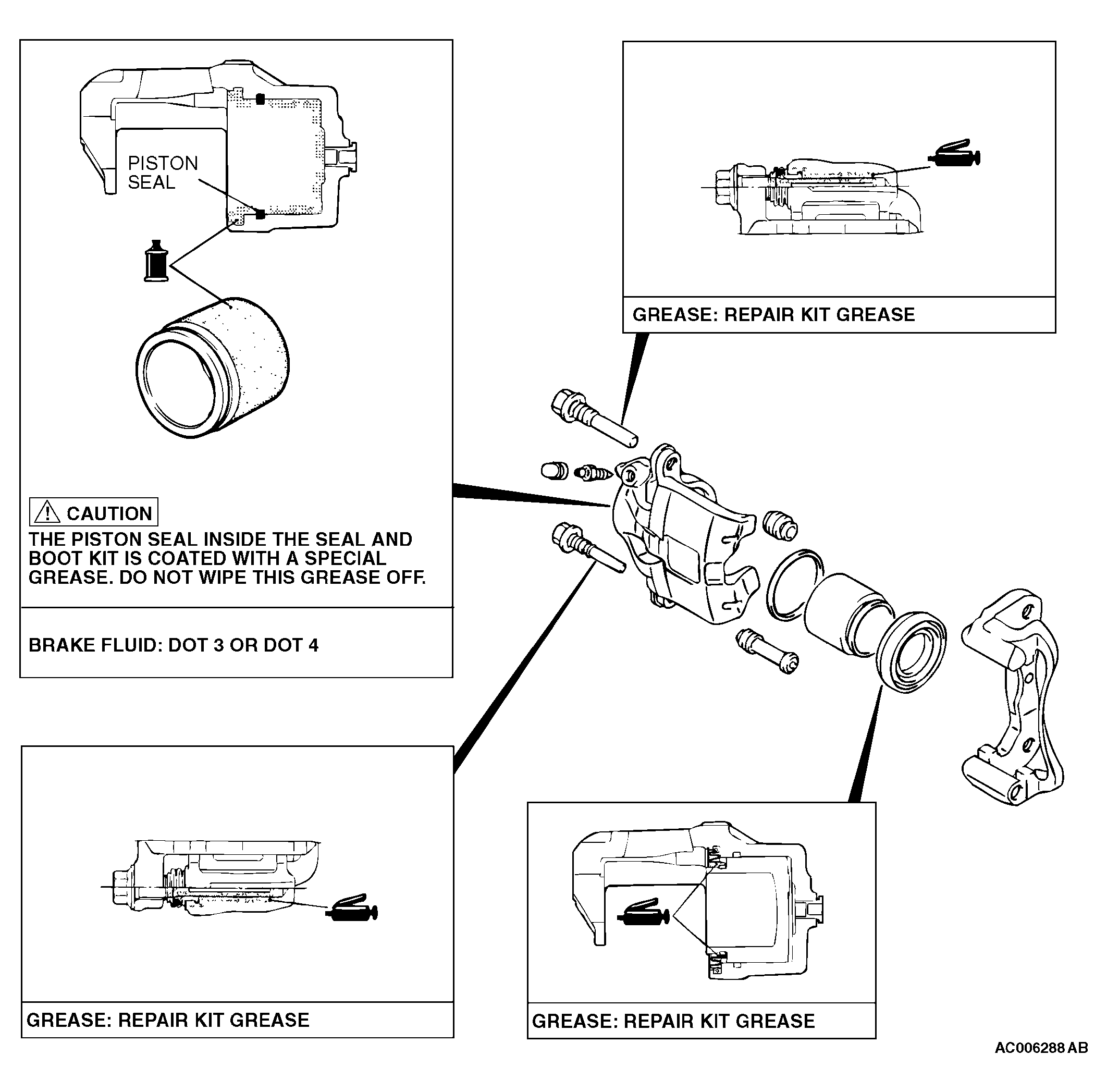 PISTON SEAL

CAUTION
THE PISTON SEAL INSIDE THE SEAL AND BOOT KIT IS COATED WITH A SPECIAL GREASE. DO NOT WIPE THIS GREASE OFF.

BRAKE FLUID: DOT 3 OR DOT 4

GREASE: REPAIR KIT GREASE

GREASE: REPAIR KIT GREASE

GREASE: REPAIR KIT GREASE

AC006288 AB