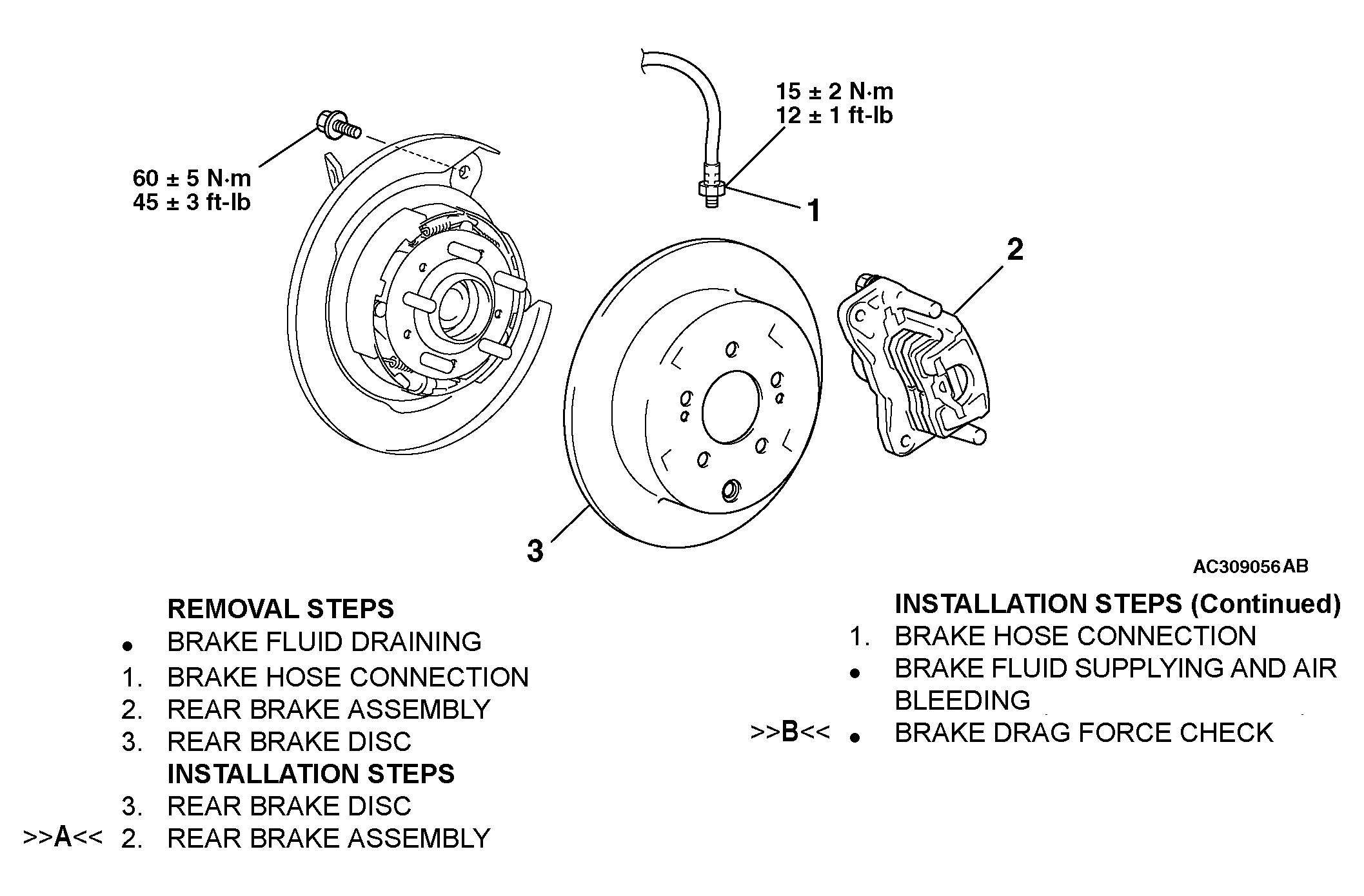 15 ± 2 N·m
12 ± 1 ft-lb

60 ± 5 N·m
45 ± 3 ft-lb

1

2

3

AC309056 AB

REMOVAL STEPS
• BRAKE FLUID DRAINING
1. BRAKE HOSE CONNECTION
2. REAR BRAKE ASSEMBLY
3. REAR BRAKE DISC
INSTALLATION STEPS
3. REAR BRAKE DISC
>>A<< 2. REAR BRAKE ASSEMBLY

INSTALLATION STEPS (Continued)
1. BRAKE HOSE CONNECTION
• BRAKE FLUID SUPPLYING AND AIR BLEEDING
>>B<< • BRAKE DRAG FORCE CHECK