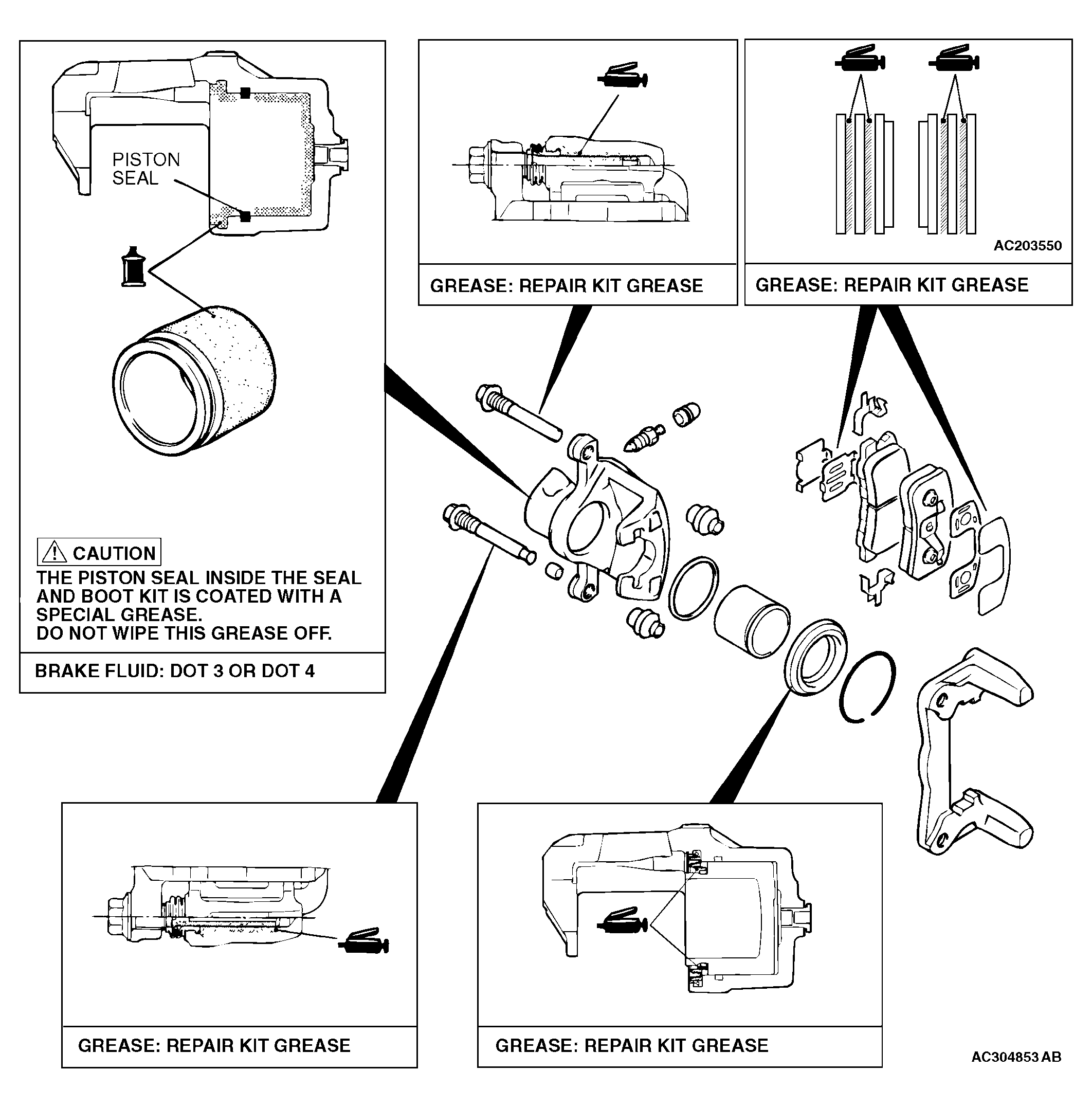 PISTON SEAL

CAUTION
THE PISTON SEAL INSIDE THE SEAL AND BOOT KIT IS COATED WITH A SPECIAL GREASE.
DO NOT WIPE THIS GREASE OFF.

BRAKE FLUID: DOT 3 OR DOT 4

GREASE: REPAIR KIT GREASE

AC203550

GREASE: REPAIR KIT GREASE

GREASE: REPAIR KIT GREASE

GREASE: REPAIR KIT GREASE

AC304853 AB