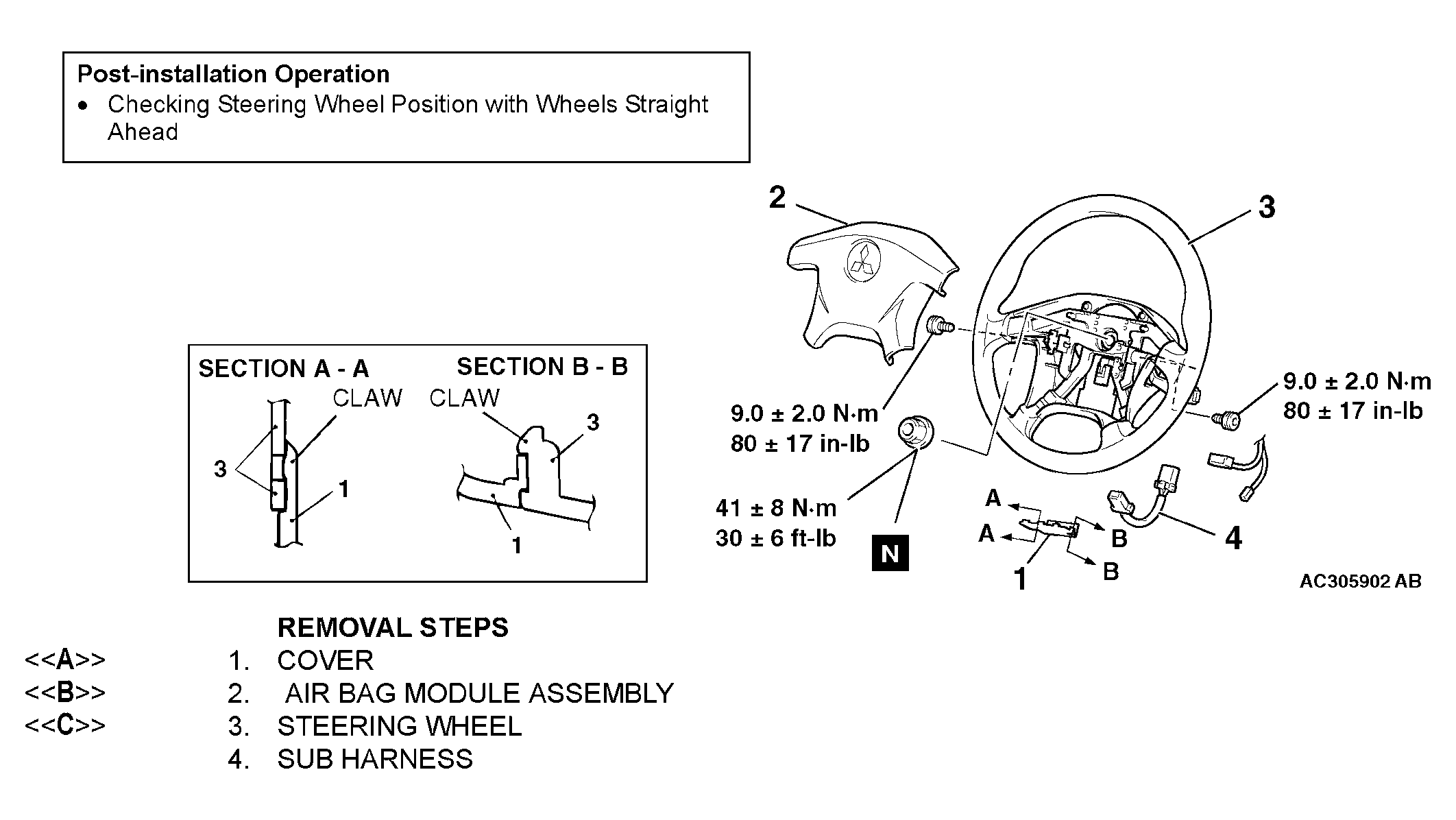 Post-installation Operation
• Checking Steering Wheel Position with Wheels Straight Ahead

SECTION A - A
CLAW
3
1

SECTION B - B
CLAW
3
1

2
3
9.0 ± 2.0 N·m
80 ± 17 in-lb
9.0 ± 2.0 N·m
80 ± 17 in-lb
41 ± 8 N·m
30 ± 6 ft-lb
N
A
A
B
B
1
4
AC305902 AB

REMOVAL STEPS
<<A>> 1. COVER
<<B>> 2. AIR BAG MODULE ASSEMBLY
<<C>> 3. STEERING WHEEL
4. SUB HARNESS