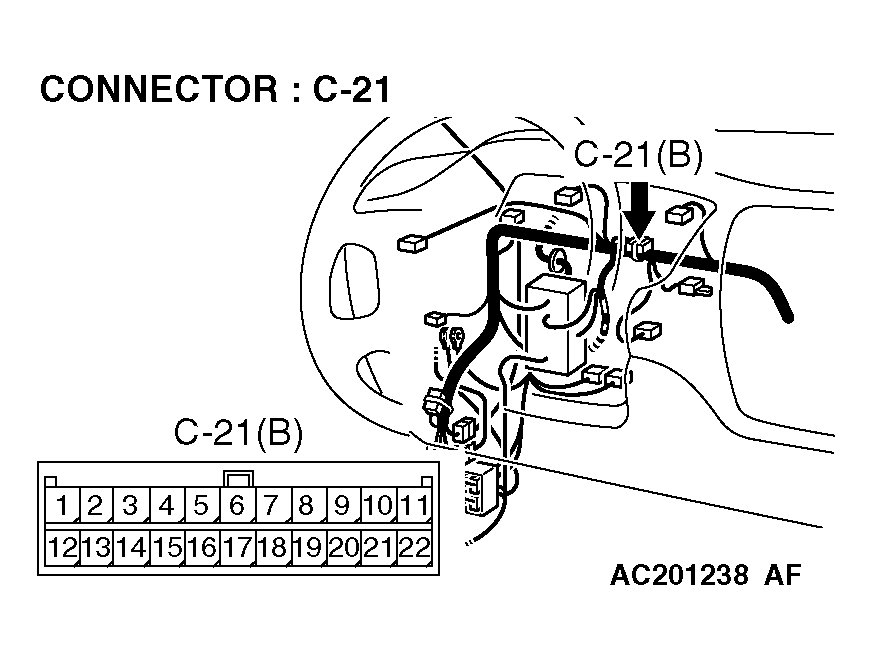 CONNECTOR : C-21

C-21(B)

C-21(B)

| 1 | 2 | 3 | 4 | 5 | 6 | 7 | 8 | 9 | 10 | 11 |
|---|---|---|---|---|---|---|---|---|---|---|
| 12 | 13 | 14 | 15 | 16 | 17 | 18 | 19 | 20 | 21 | 22 |

AC201238 AF