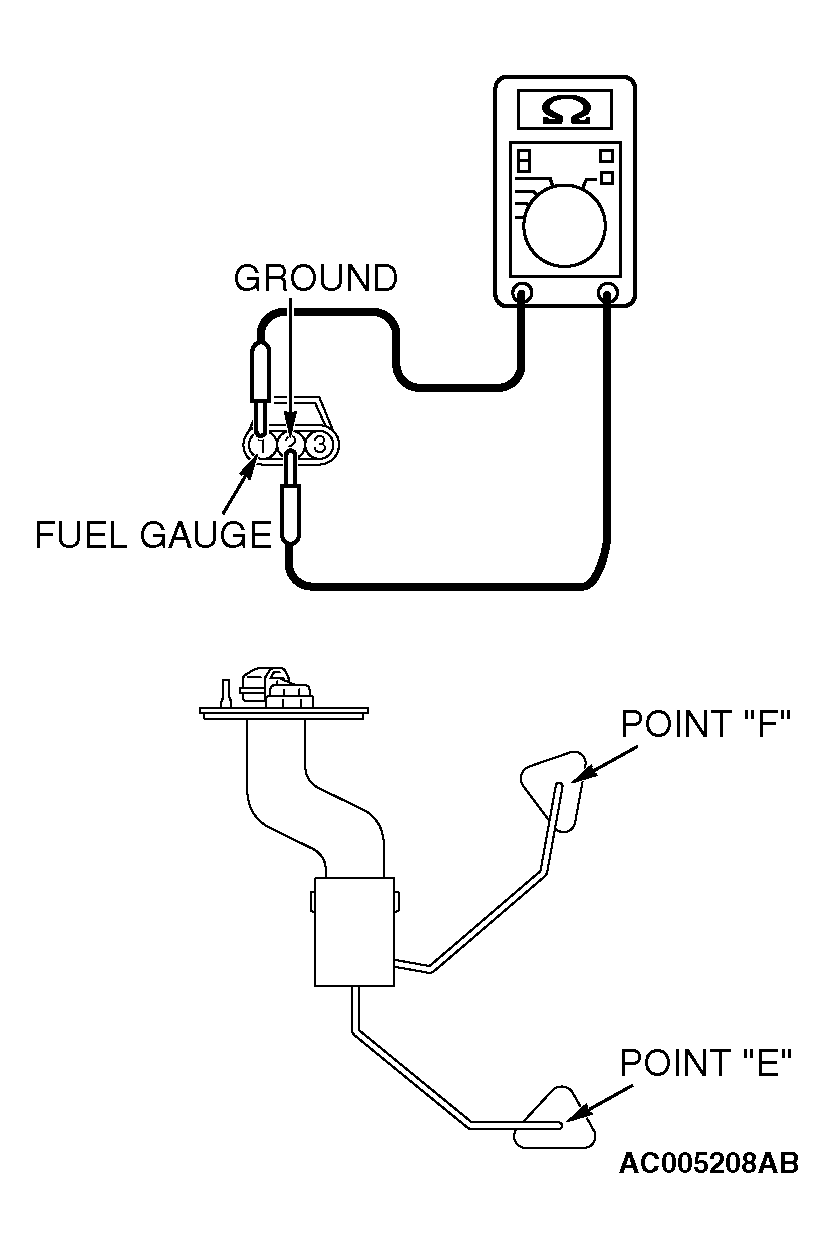 Ω

GROUND

1 2 3

FUEL GAUGE

POINT "F"

POINT "E"

AC005208AB