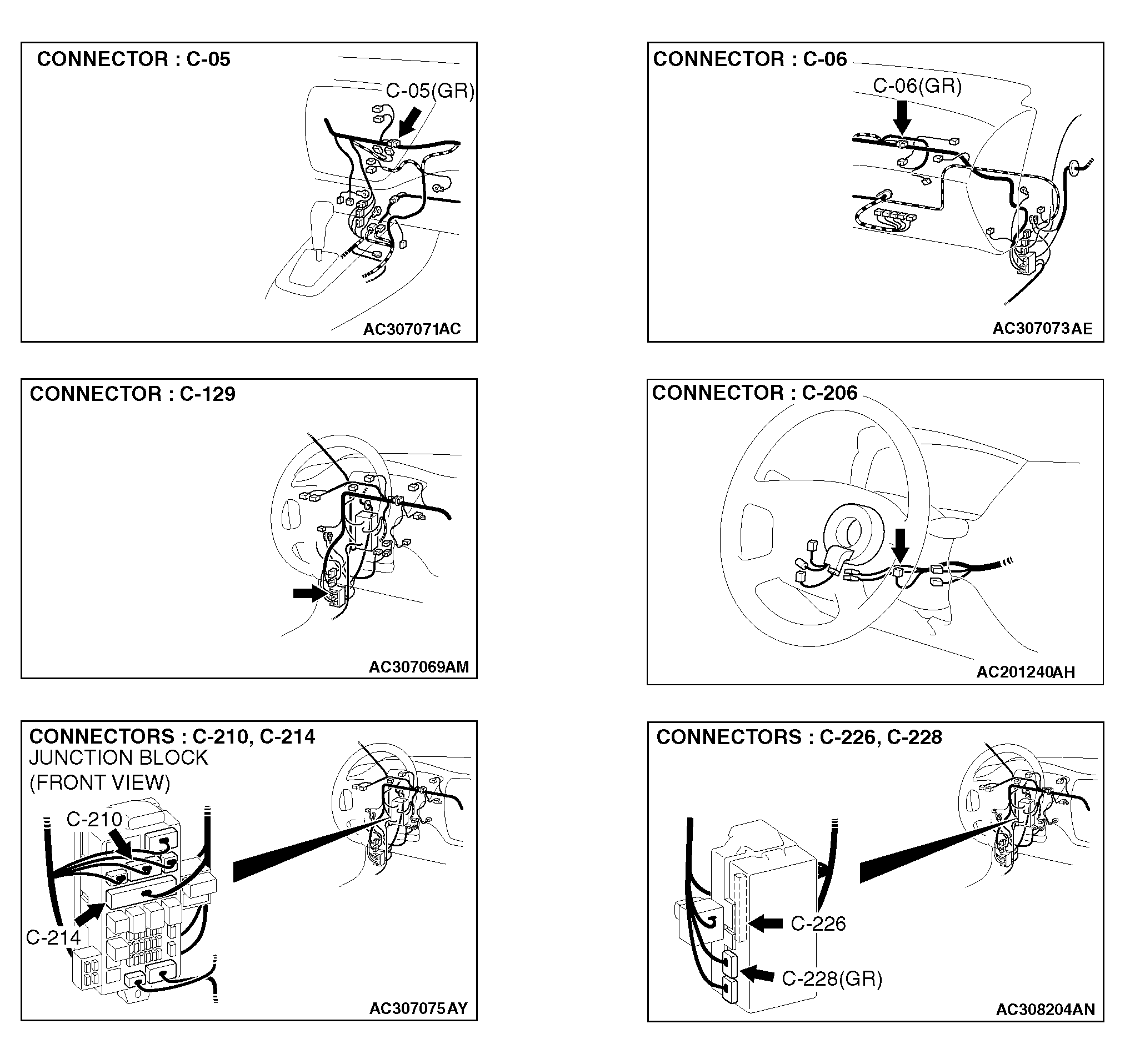 CONNECTOR : C-05

C-05(GR)

AC307071AC

CONNECTOR : C-06

C-06(GR)

AC307073AE

CONNECTOR : C-129

AC307069AM

CONNECTOR : C-206

AC201240AH

CONNECTORS : C-210, C-214
JUNCTION BLOCK
(FRONT VIEW)

C-210

C-214

AC307075AY

CONNECTORS : C-226, C-228

C-226

C-228(GR)

AC308204AN